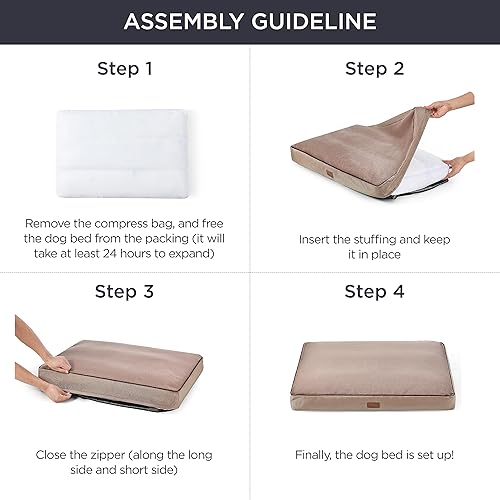 ASSEMBLY GUIDELINE

Step 1

Remove the compress bag, and free the dog bed from the packing (it will take at least 24 hours to expand)

Step 2

Insert the stuffing and keep it in place

Step 3

Close the zipper (along the long side and short side)

Step 4

Finally, the dog bed is set up!