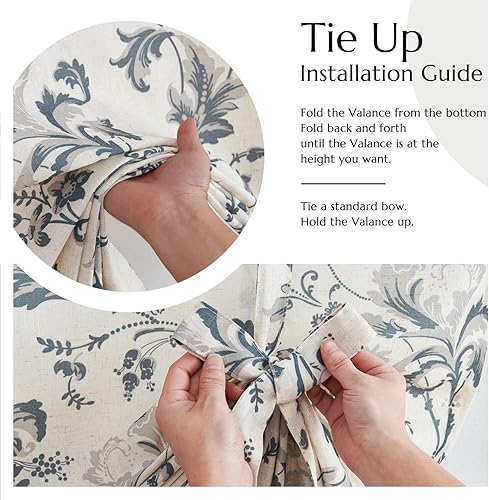 Tie Up
Installation Guide

Fold the Valance from the bottom
Fold back and forth
until the Valance is at the
height you want.

Tie a standard bow.
Hold the Valance up.