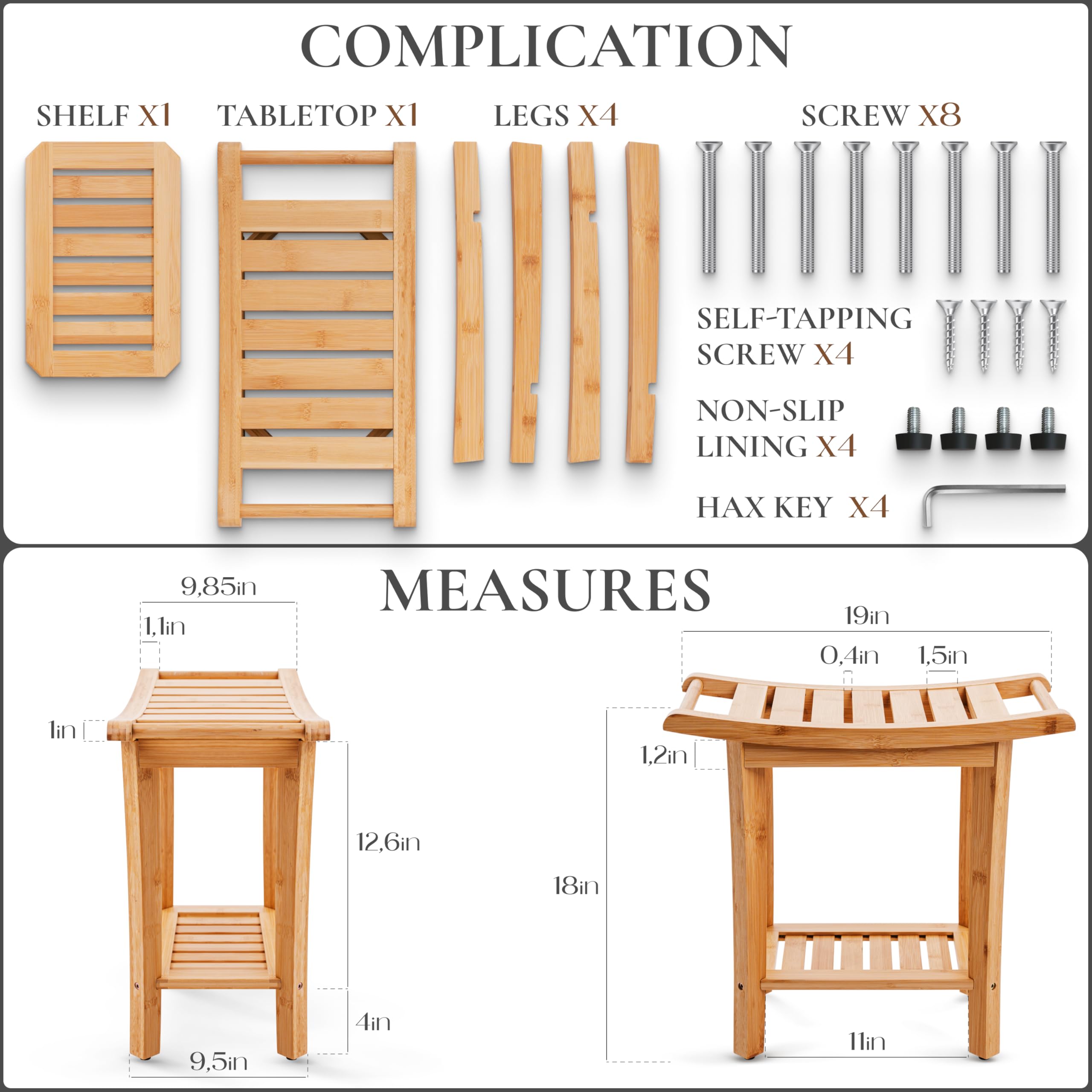 COMPLICATION

SHELF X1

TABLETOP X1

LEGS X4

SCREW X8

SELF-TAPPING SCREW X4

NON-SLIP LINING X4

HAX KEY X4

MEASURES

9,85in

1,1in

1in

12,6in

4in

9,5in

19in

0,4in

1,5in

1,2in

18in

11in