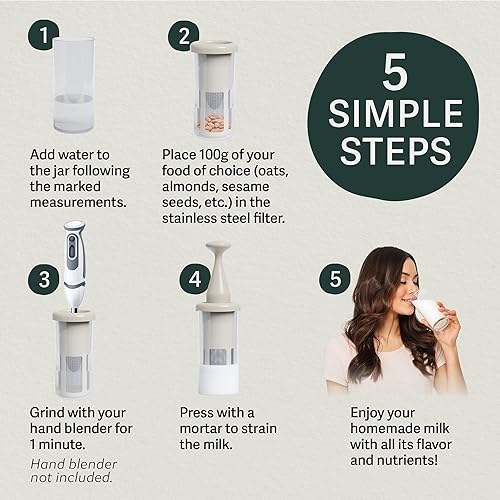 5 SIMPLE STEPS

1

Add water to the jar following the marked measurements.

2

Place 100g of your food of choice (oats, almonds, sesame seeds, etc.) in the stainless steel filter.

3

Grind with your hand blender for 1 minute.

Hand blender not included.

4

Press with a mortar to strain the milk.

5

Enjoy your homemade milk with all its flavor and nutrients!