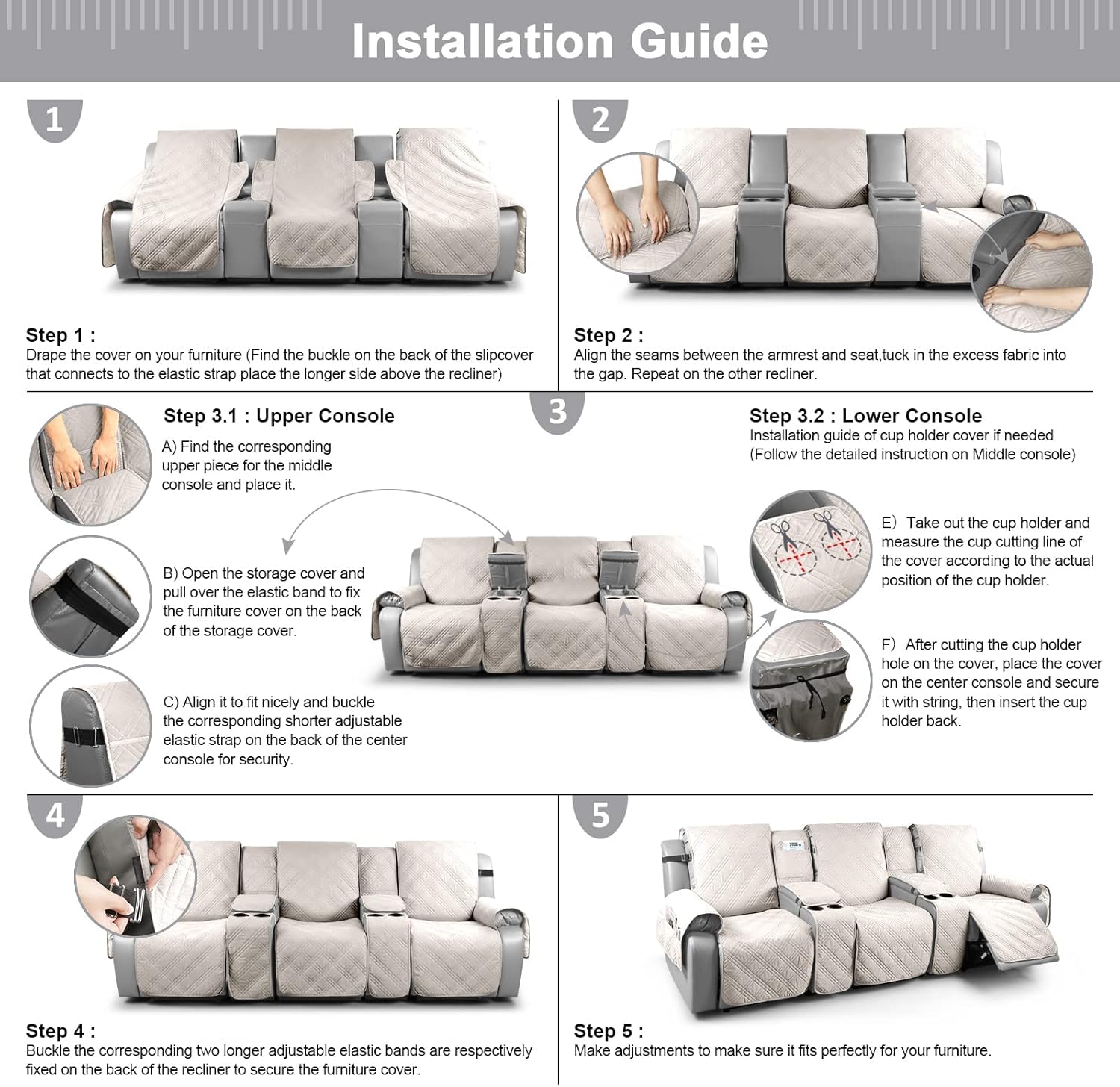 Installation Guide

1

Step 1 :
Drape the cover on your furniture (Find the buckle on the back of the slipcover that connects to the elastic strap place the longer side above the recliner)

2

Step 2 :
Align the seams between the armrest and seat,tuck in the excess fabric into the gap. Repeat on the other recliner.

3

Step 3.1 : Upper Console

A) Find the corresponding upper piece for the middle console and place it.

B) Open the storage cover and pull over the elastic band to fix the furniture cover on the back of the storage cover.

C) Align it to fit nicely and buckle the corresponding shorter adjustable elastic strap on the back of the center console for security.

Step 3.2 : Lower Console
Installation guide of cup holder cover if needed (Follow the detailed instruction on Middle console)

E) Take out the cup holder and measure the cup cutting line of the cover according to the actual position of the cup holder.

F) After cutting the cup holder hole on the cover, place the cover on the center console and secure it with string, then insert the cup holder back.

4

Step 4 :
Buckle the corresponding two longer adjustable elastic bands are respectively fixed on the back of the recliner to secure the furniture cover.

5

Step 5 :
Make adjustments to make sure it fits perfectly for your furniture.