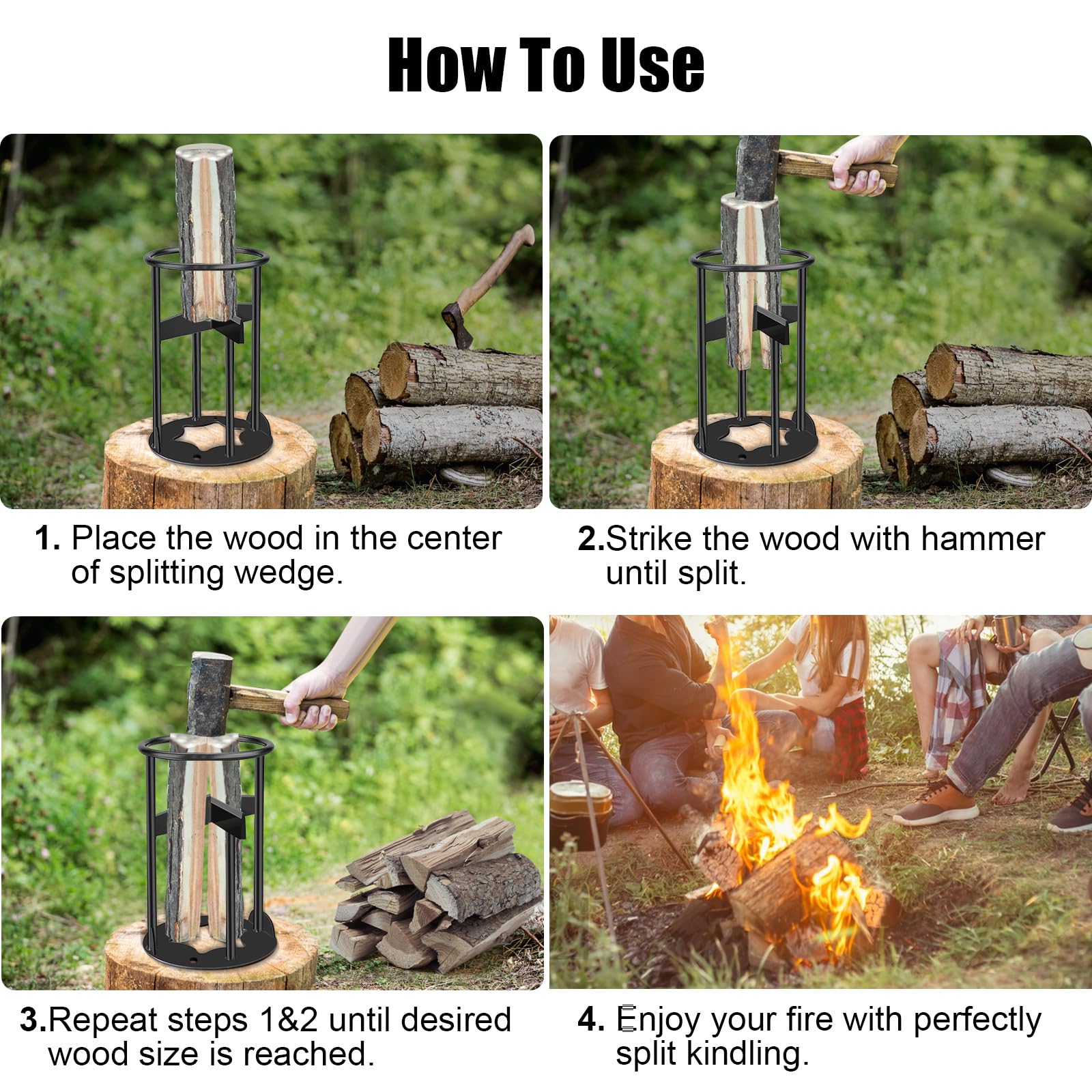 How To Use

1. Place the wood in the center of splitting wedge.

2.Strike the wood with hammer until split.

3.Repeat steps 1&2 until desired wood size is reached.

4. Enjoy your fire with perfectly split kindling.