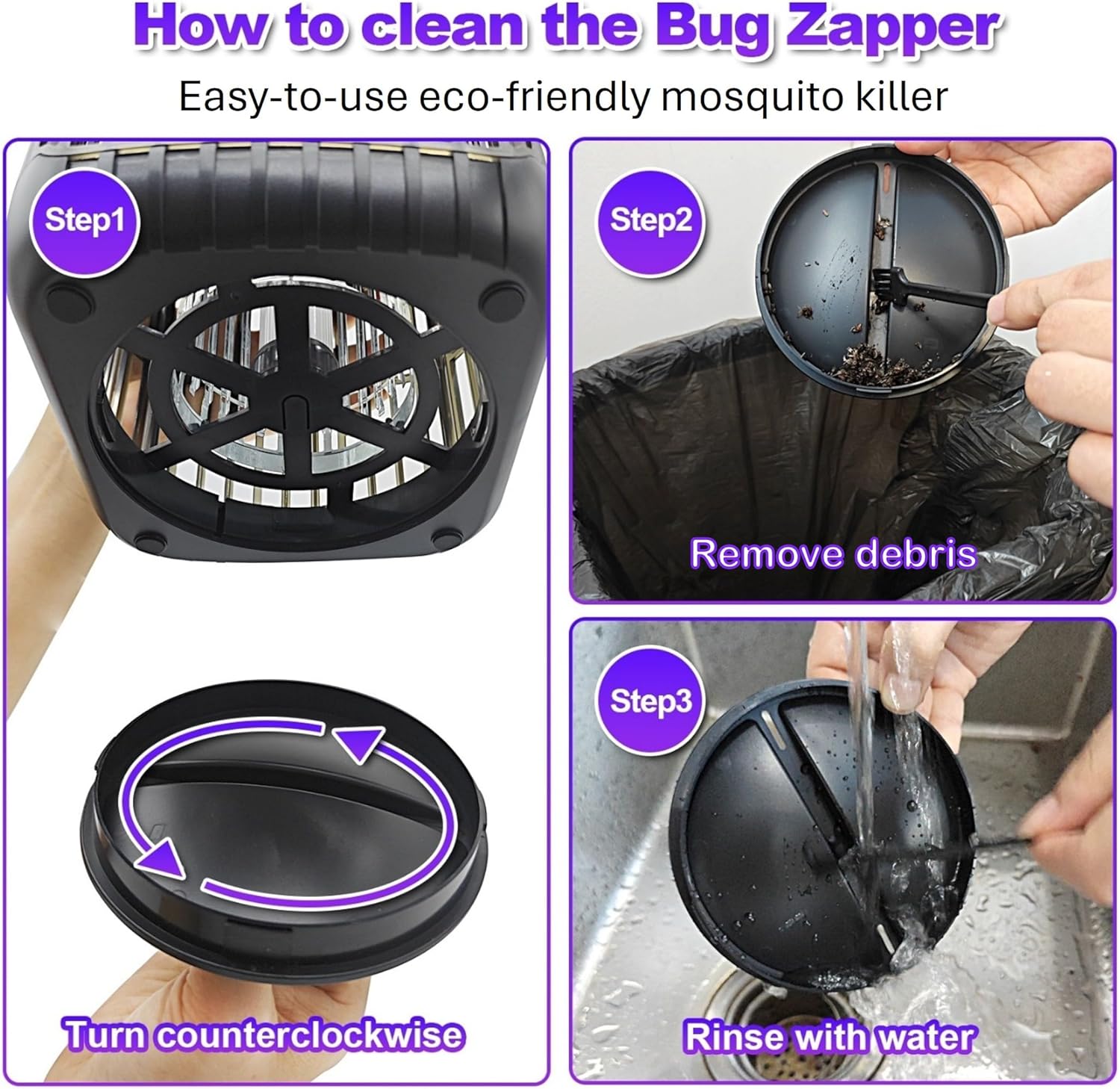 How to clean the Bug Zapper

Easy-to-use eco-friendly mosquito killer

Step1

Turn counterclockwise

Step2

Remove debris

Step3

Rinse with water