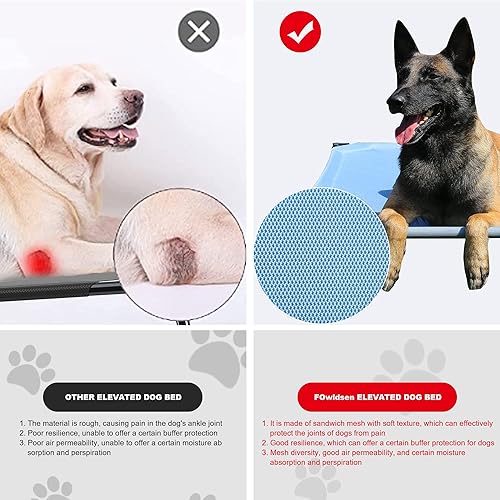 OTHER ELEVATED DOG BED

1. The material is rough, causing pain in the dog's ankle joint
2. Poor resilience, unable to offer a certain buffer protection
3. Poor air permeability, unable to offer a certain moisture ab sorption and perspiration

FOwldsen ELEVATED DOG BED

1. It is made of sandwich mesh with soft texture, which can effectively protect the joints of dogs from pain
2. Good resilience, which can offer a certain buffer protection for dogs
3. Mesh diversity, good air permeability, and certain moisture absorption and perspiration