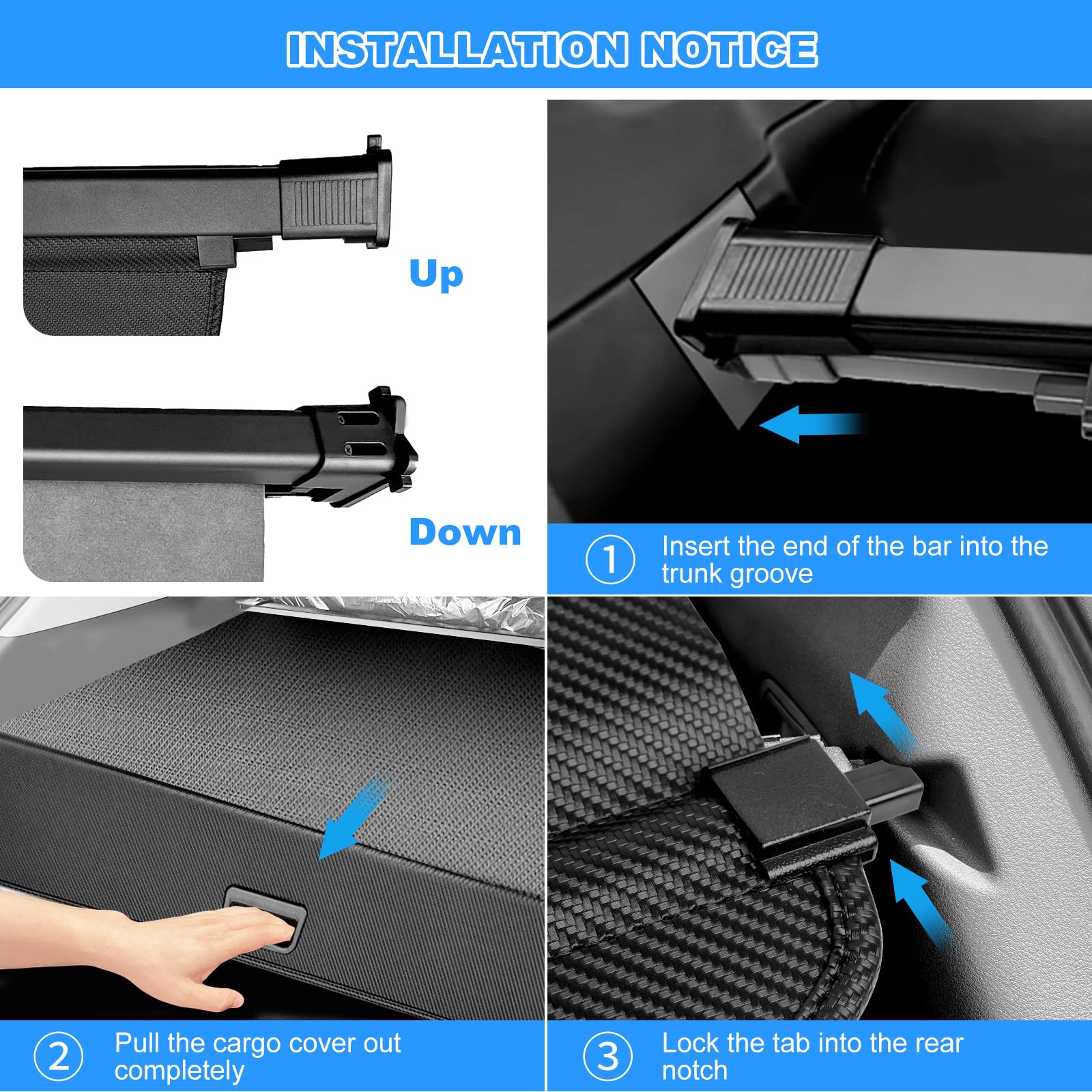 INSTALLATION NOTICE

Up

Down

1 Insert the end of the bar into the trunk groove

2 Pull the cargo cover out completely

3 Lock the tab into the rear notch