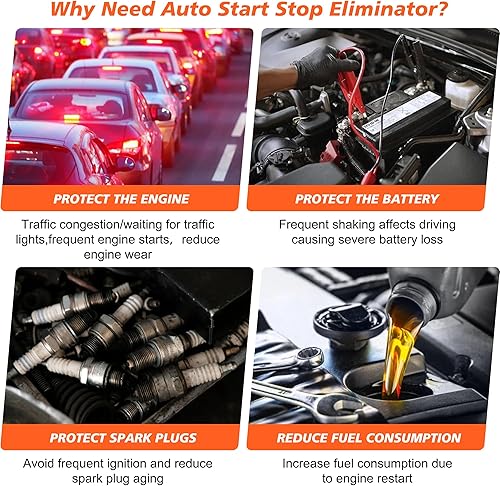 Why Need Auto Start Stop Eliminator?

PROTECT THE ENGINE

Traffic congestion/waiting for traffic lights,frequent engine starts, reduce engine wear

PROTECT THE BATTERY

Frequent shaking affects driving causing severe battery loss

PROTECT SPARK PLUGS

Avoid frequent ignition and reduce spark plug aging

REDUCE FUEL CONSUMPTION

Increase fuel consumption due to engine restart