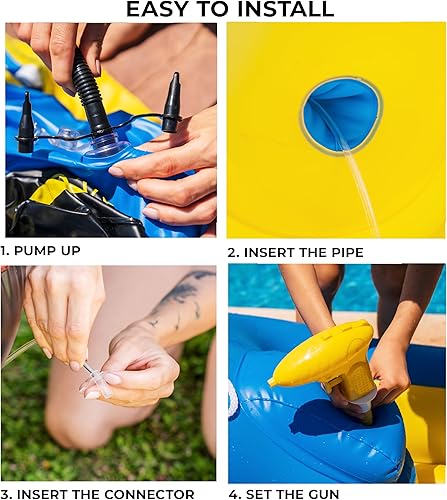 EASY TO INSTALL

1. PUMP UP

2. INSERT THE PIPE

3. INSERT THE CONNECTOR

4. SET THE GUN