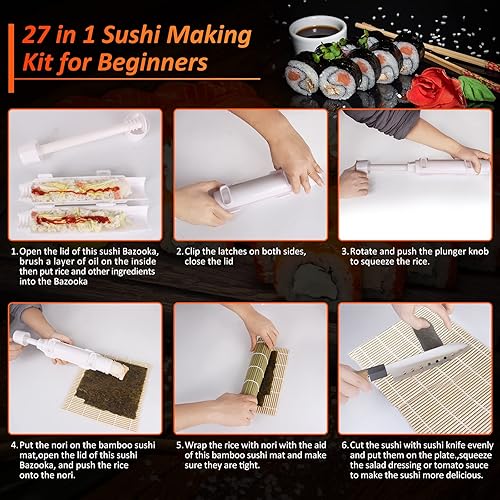 27 in 1 Sushi Making Kit for Beginners

1. Open the lid of this sushi Bazooka, brush a layer of oil on the inside then put rice and other ingredients into the Bazooka

2. Clip the latches on both sides, close the lid

3. Rotate and push the plunger knob to squeeze the rice.

4. Put the nori on the bamboo sushi mat,open the lid of this sushi Bazooka, and push the rice onto the nori.

5. Wrap the rice with nori with the aid of this bamboo sushi mat and make sure they are tight.

6. Cut the sushi with sushi knife evenly and put them on the plate.,squeeze the salad dressing or tomato sauce to make the sushi more delicious.