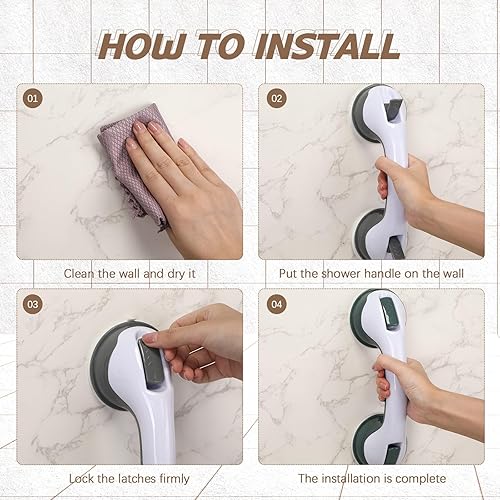 HOW TO INSTALL

01

Clean the wall and dry it

02

Put the shower handle on the wall

03

Lock the latches firmly

04

The installation is complete