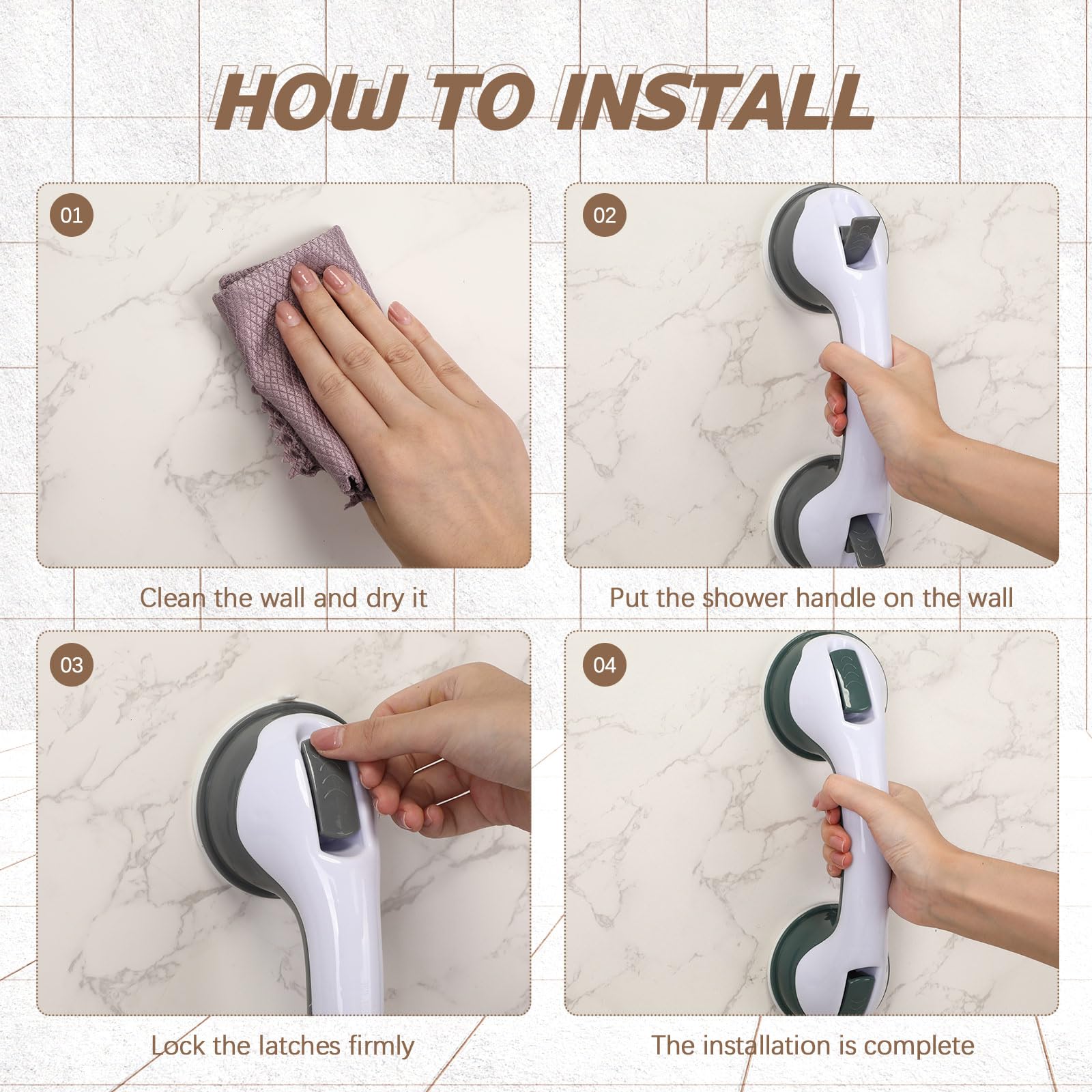 HOW TO INSTALL

01

Clean the wall and dry it

02

Put the shower handle on the wall

03

Lock the latches firmly

04

The installation is complete