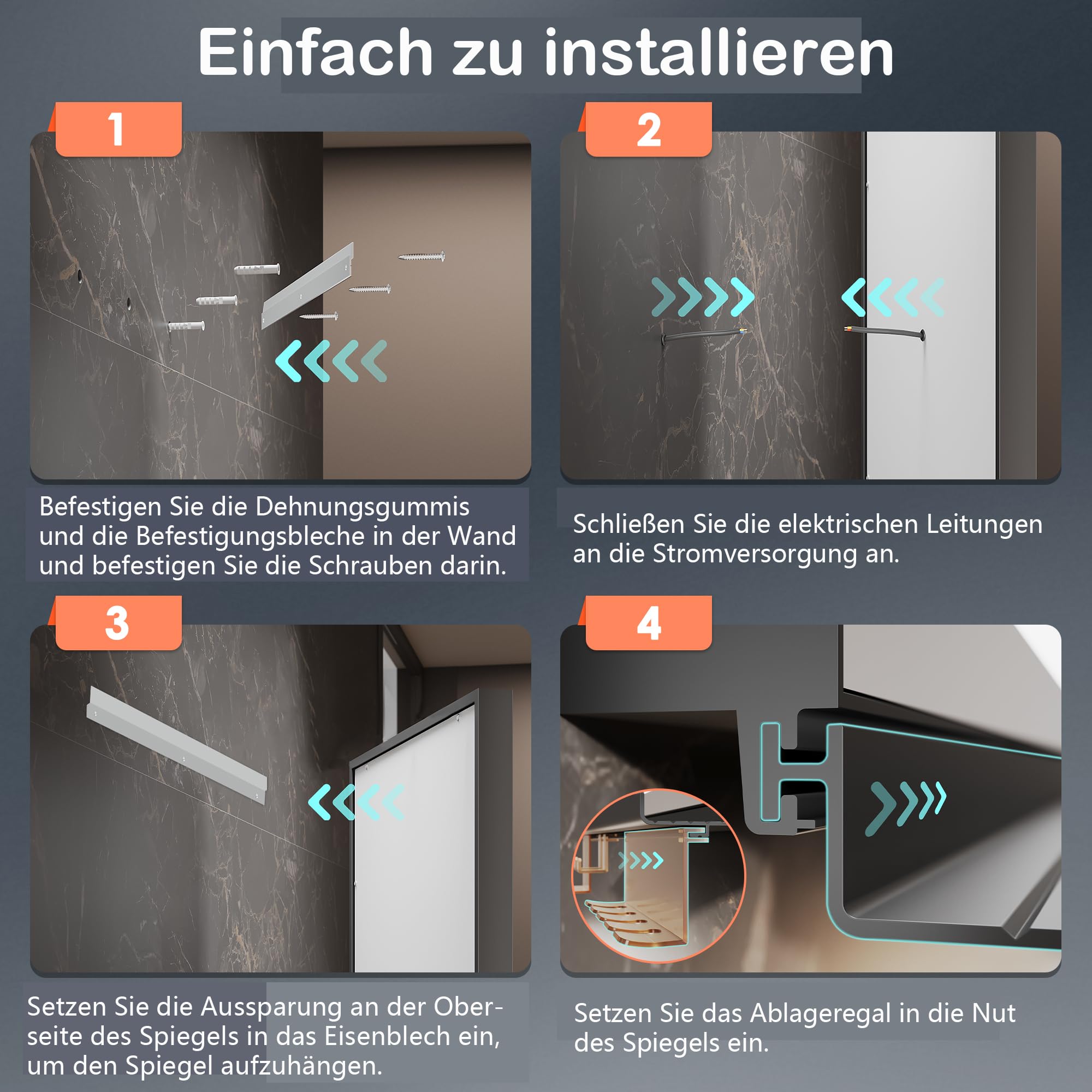 Einfach zu installieren

1

Befestigen Sie die Dehnungsgummis und die Befestigungsbleche in der Wand und befestigen Sie die Schrauben darin.

2

Schließen Sie die elektrischen Leitungen an die Stromversorgung an.

3

Setzen Sie die Aussparung an der Oberseite des Spiegels in das Eisenblech ein, um den Spiegel aufzuhängen.

4

Setzen Sie das Ablageregal in die Nut des Spiegels ein.