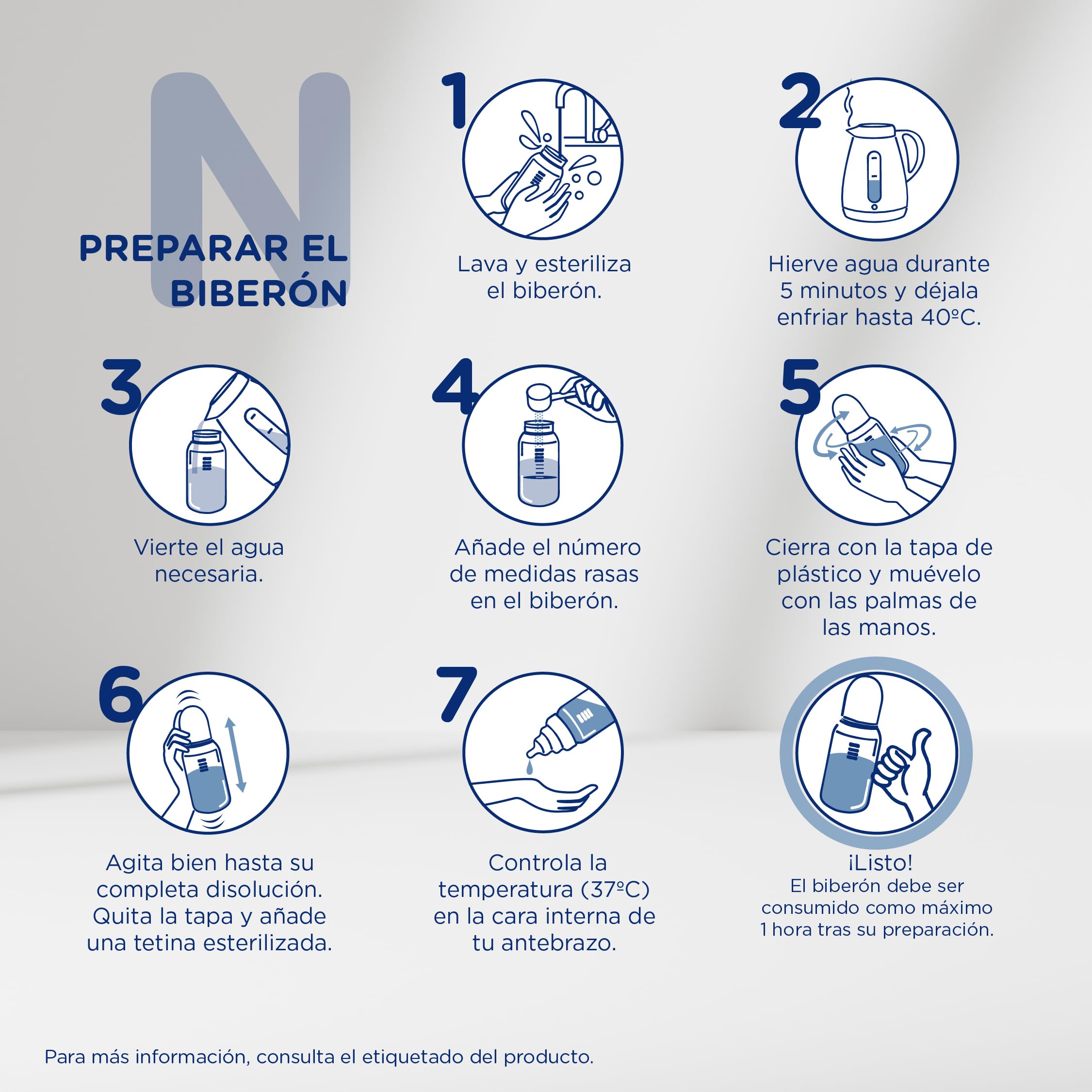 N

PREPARAR EL BIBERÓN

1
Lava y esteriliza el biberón.

2
Hierve agua durante 5 minutos y déjala enfriar hasta 40ºC.

3
Vierte el agua necesaria.

4
Añade el número de medidas rasas en el biberón.

5
Cierra con la tapa de plástico y muévelo con las palmas de las manos.

6
Agita bien hasta su completa disolución. Quita la tapa y añade una tetina esterilizada.

7
Controla la temperatura (37ºC) en la cara interna de tu antebrazo.

¡Listo!
El biberón debe ser consumido como máximo 1 hora tras su preparación.

Para más información, consulta el etiquetado del producto.