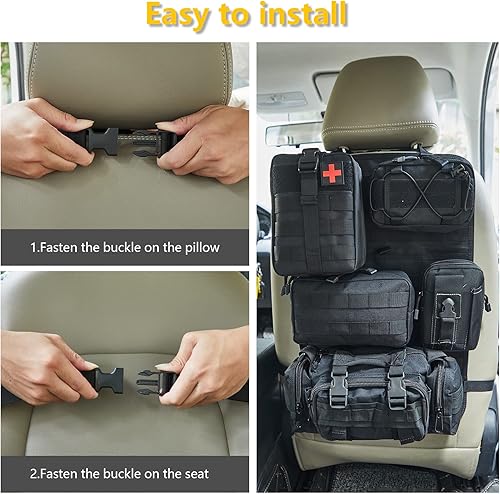 Easy to install

1.Fasten the buckle on the pillow

2.Fasten the buckle on the seat