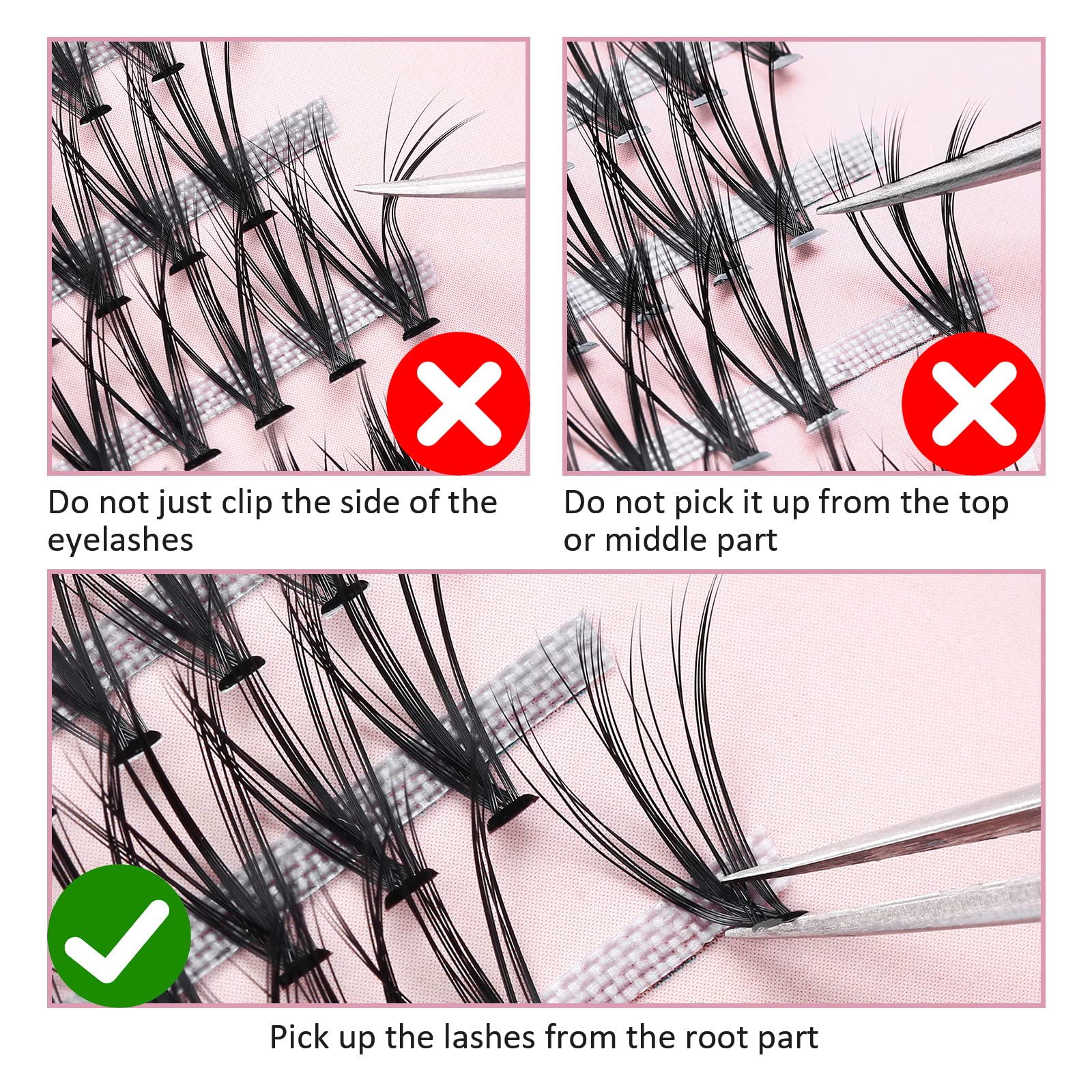 Do not just clip the side of the eyelashes

Do not pick it up from the top or middle part

Pick up the lashes from the root part