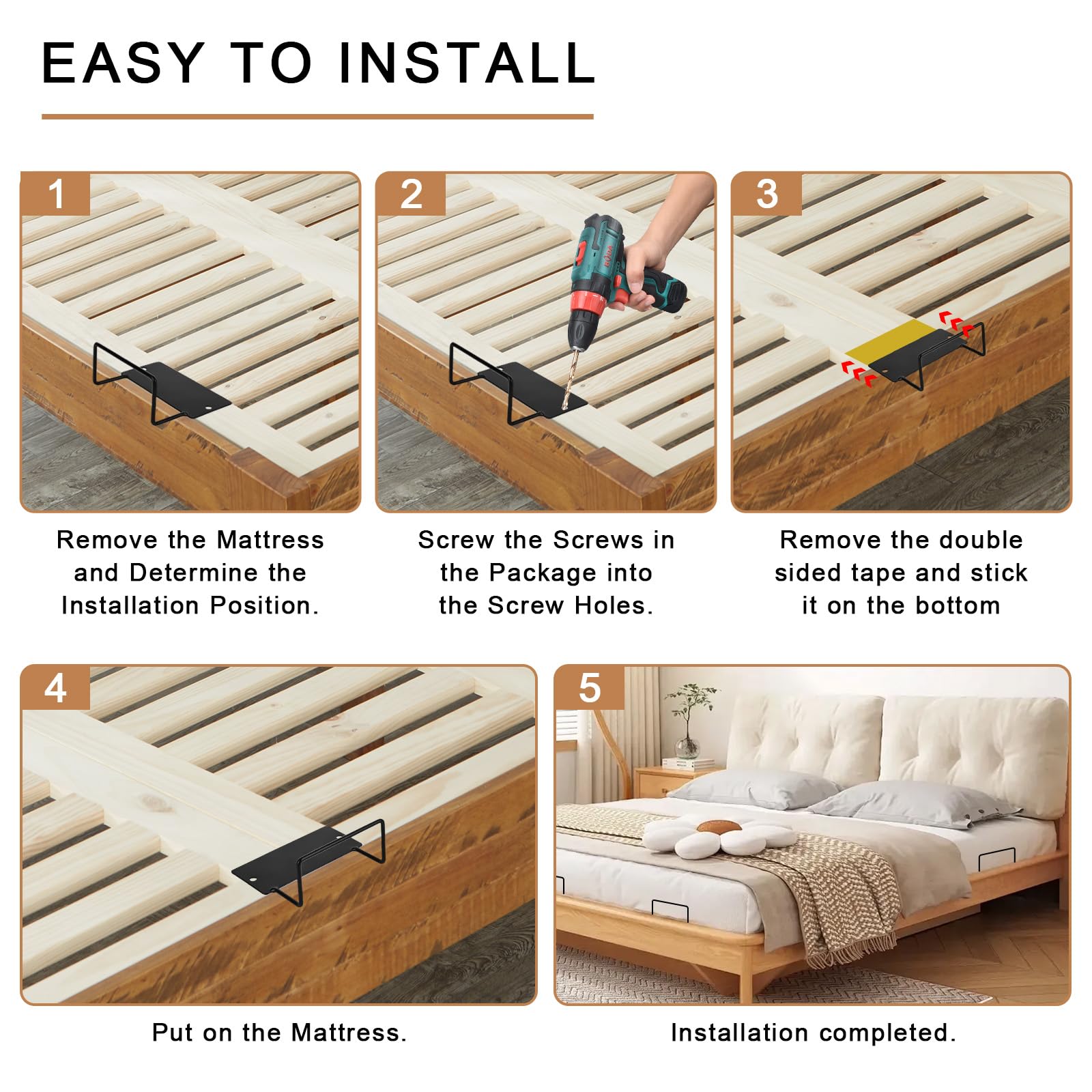 EASY TO INSTALL

1

Remove the Mattress and Determine the Installation Position.

2

Screw the Screws in the Package into the Screw Holes.

3

Remove the double sided tape and stick it on the bottom

4

Put on the Mattress.

5

Installation completed.