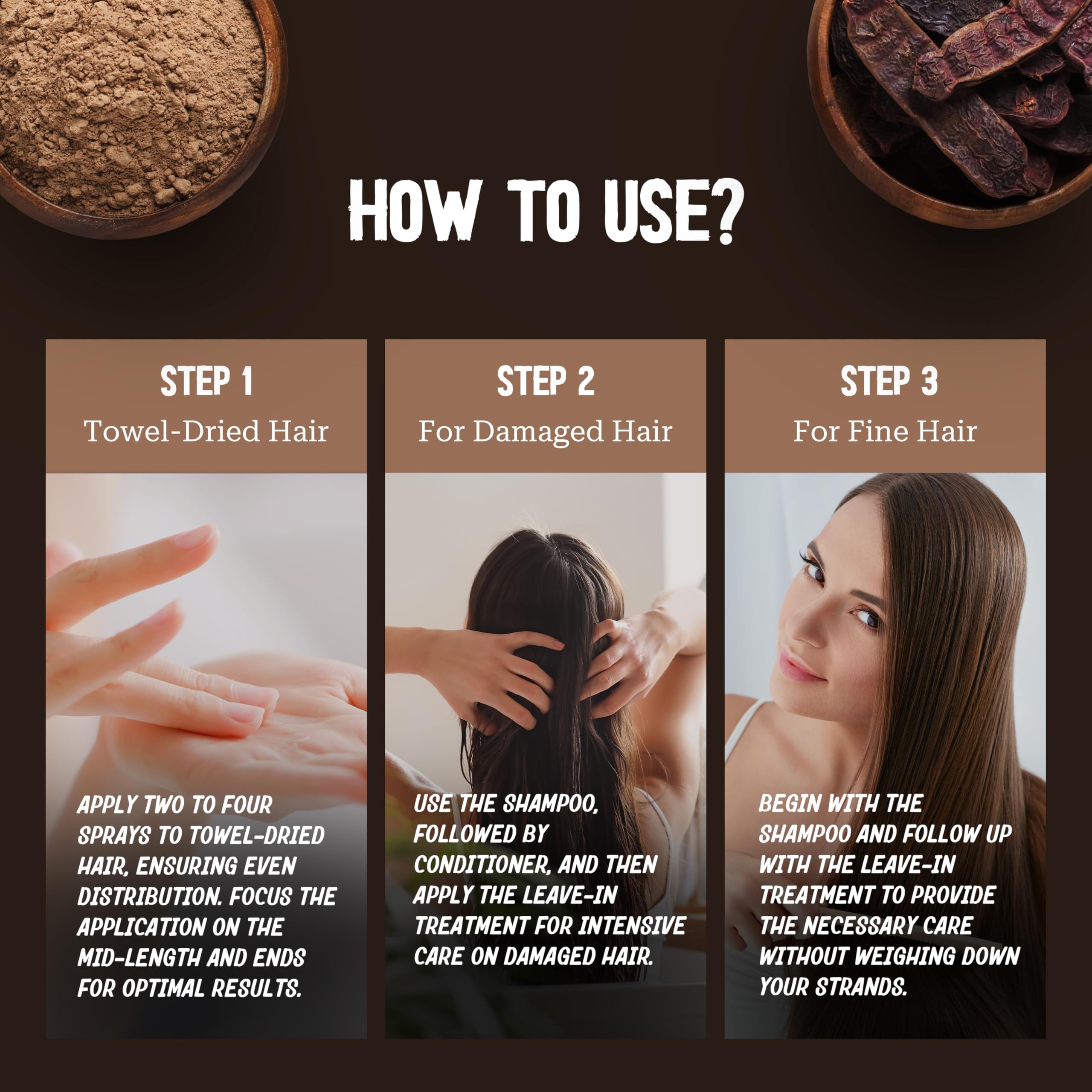 HOW TO USE?

STEP 1
Towel-Dried Hair

APPLY TWO TO FOUR SPRAYS TO TOWEL-DRIED HAIR, ENSURING EVEN DISTRIBUTION. FOCUS THE APPLICATION ON THE MID-LENGTH AND ENDS FOR OPTIMAL RESULTS.

STEP 2
For Damaged Hair

USE THE SHAMPOO, FOLLOWED BY CONDITIONER, AND THEN APPLY THE LEAVE-IN TREATMENT FOR INTENSIVE CARE ON DAMAGED HAIR.

STEP 3
For Fine Hair

BEGIN WITH THE SHAMPOO AND FOLLOW UP WITH THE LEAVE-IN TREATMENT TO PROVIDE THE NECESSARY CARE WITHOUT WEIGHING DOWN YOUR STRANDS.