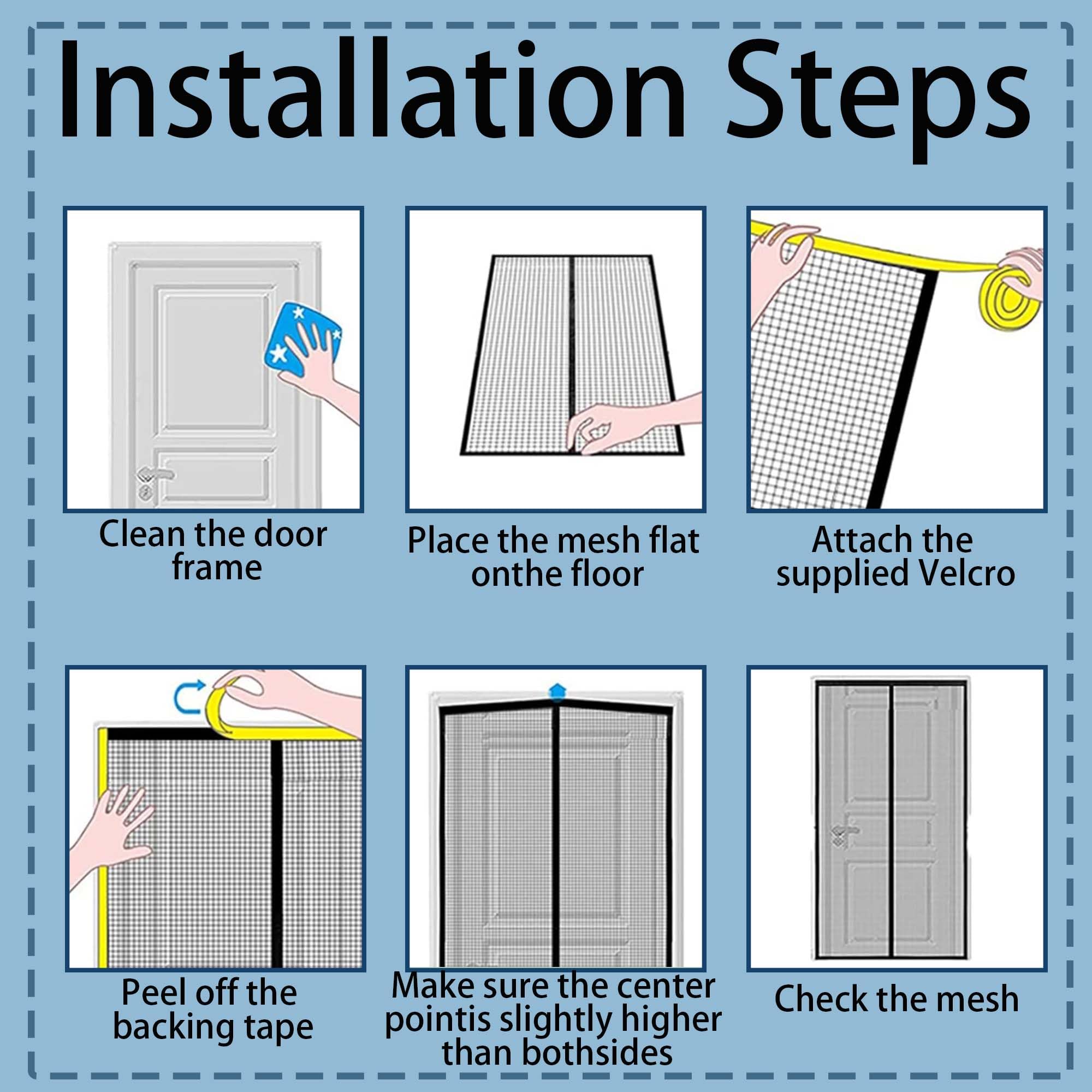 Installation Steps

Clean the door frame

Place the mesh flat onthe floor

Attach the supplied Velcro

Peel off the backing tape

Make sure the center pointis slightly higher than bothsides

Check the mesh