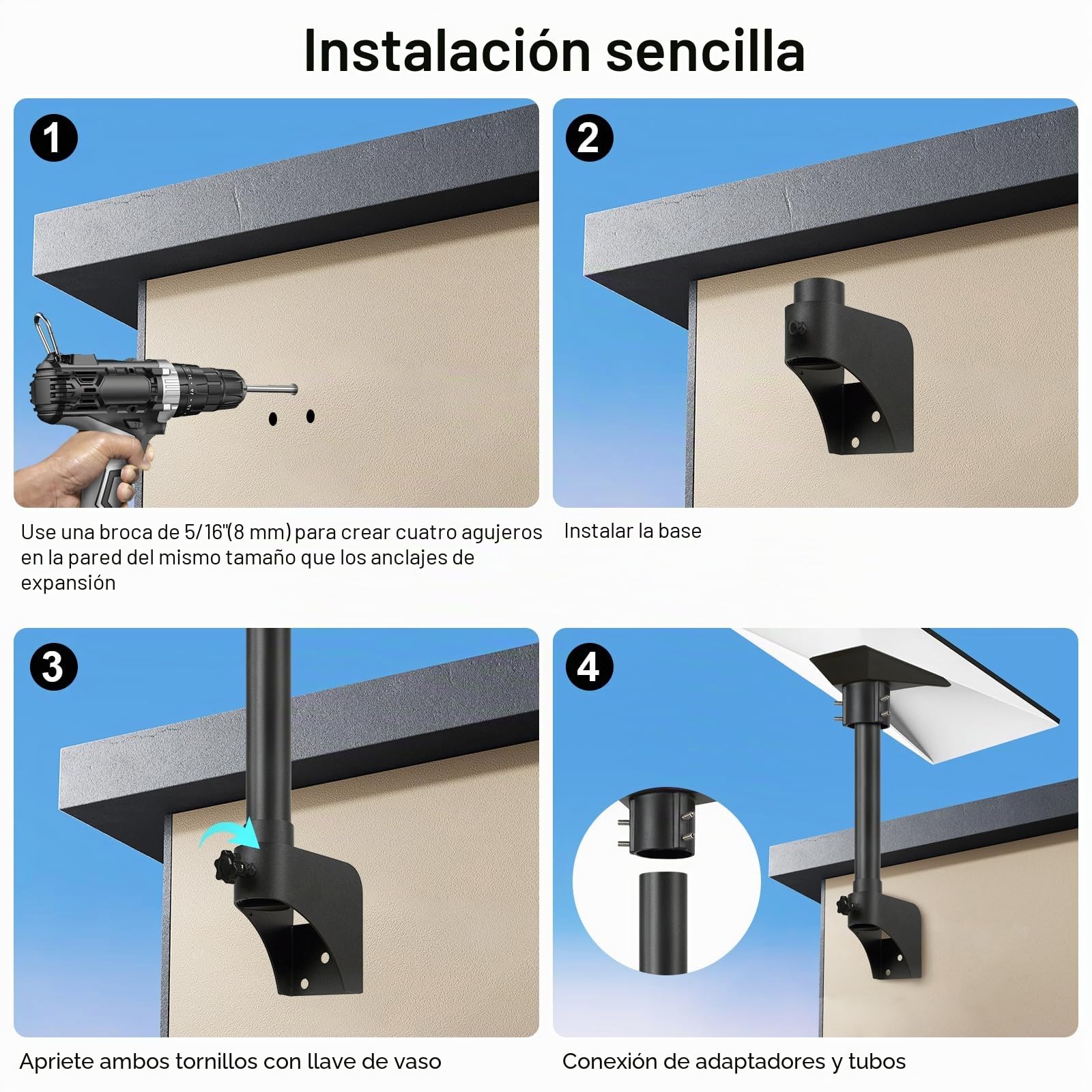 Instalación sencilla

1

Use una broca de 5/16"(8 mm) para crear cuatro agujeros en la pared del mismo tamaño que los anclajes de expansión

2

Instalar la base

3

Apriete ambos tornillos con llave de vaso

4

Conexión de adaptadores y tubos