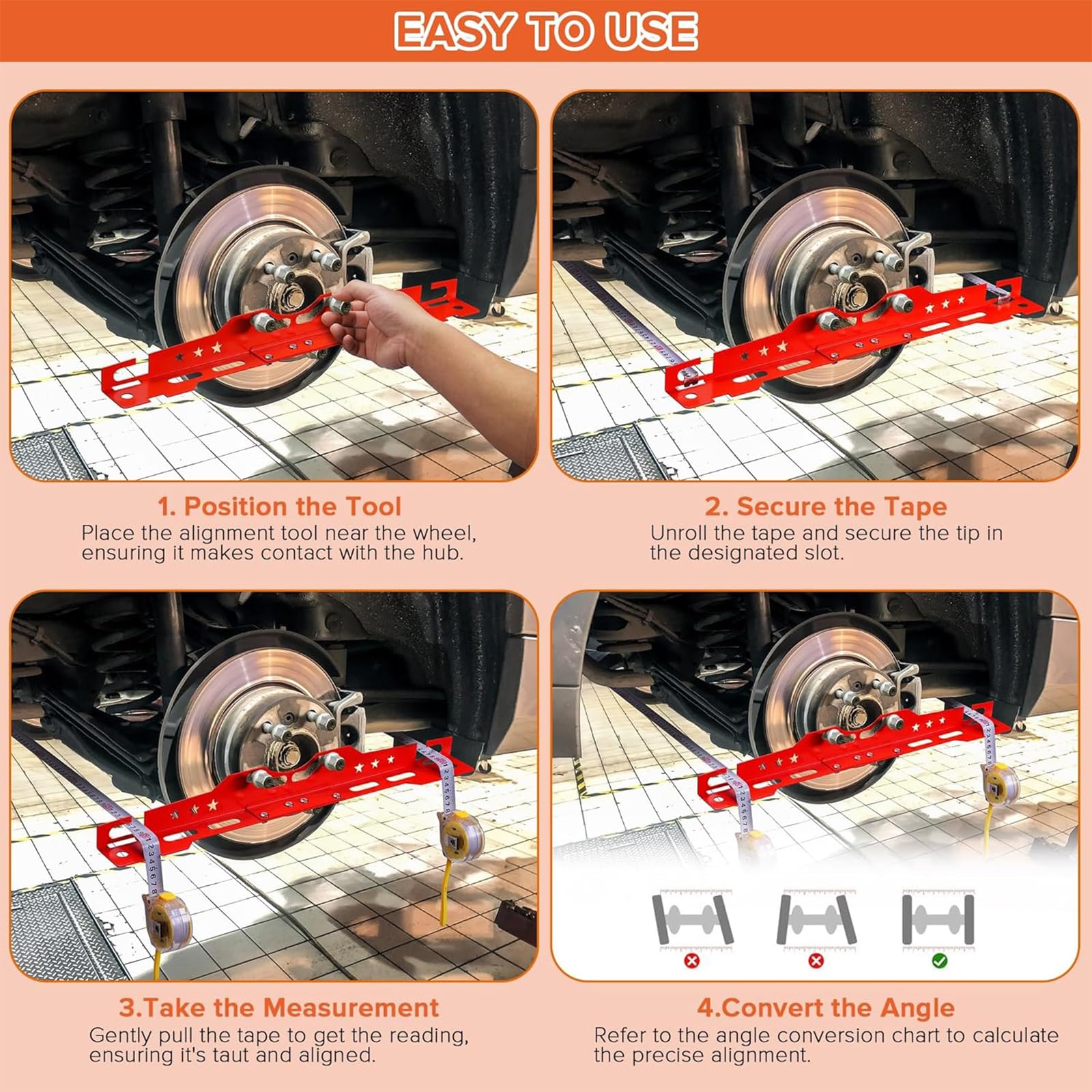 EASY TO USE

1. Position the Tool
Place the alignment tool near the wheel, ensuring it makes contact with the hub.

2. Secure the Tape
Unroll the tape and secure the tip in the designated slot.

3.Take the Measurement
Gently pull the tape to get the reading, ensuring it's taut and aligned.

4.Convert the Angle
Refer to the angle conversion chart to calculate the precise alignment.