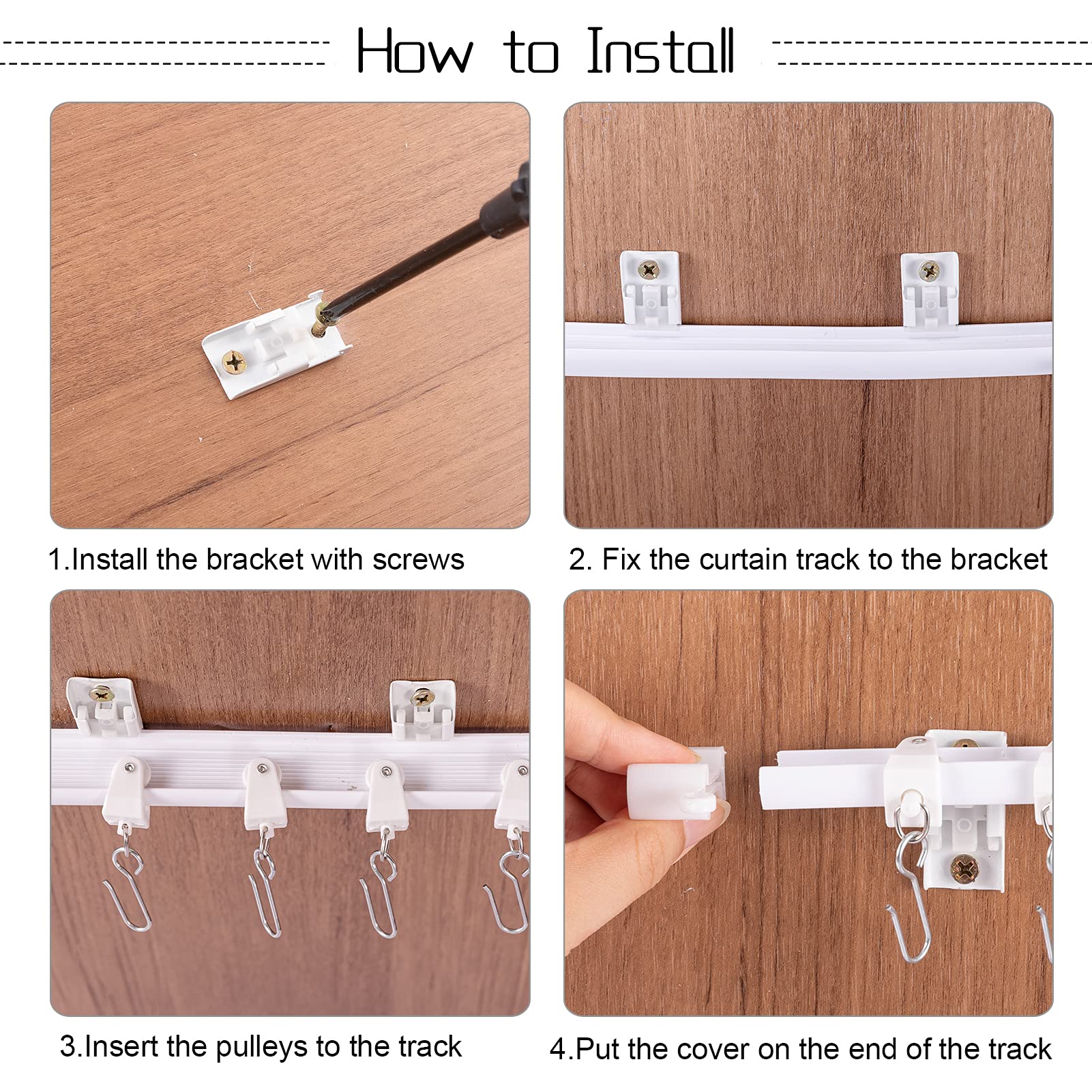 How to Install

1.Install the bracket with screws

2. Fix the curtain track to the bracket

3.Insert the pulleys to the track

4.Put the cover on the end of the track