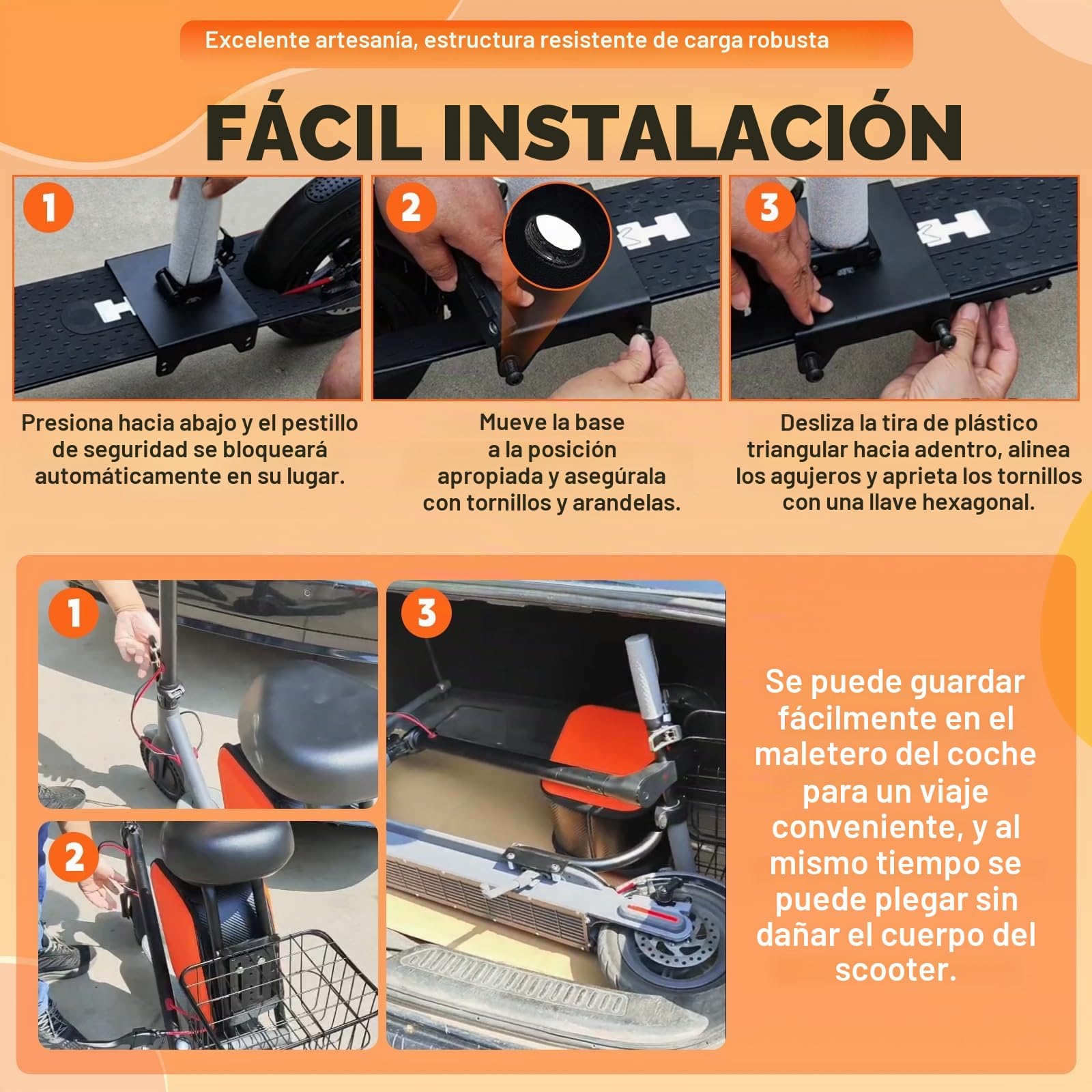 Excelente artesanía, estructura resistente de carga robusta

FÁCIL INSTALACIÓN

1

Presiona hacia abajo y el pestillo de seguridad se bloqueará automáticamente en su lugar.

2

Mueve la base a la posición apropiada y asegúrala con tornillos y arandelas.

3

Desliza la tira de plástico triangular hacia adentro, alinea los agujeros y aprieta los tornillos con una llave hexagonal.

1

2

3

Se puede guardar fácilmente en el maletero del coche para un viaje conveniente, y al mismo tiempo se puede plegar sin dañar el cuerpo del scooter.