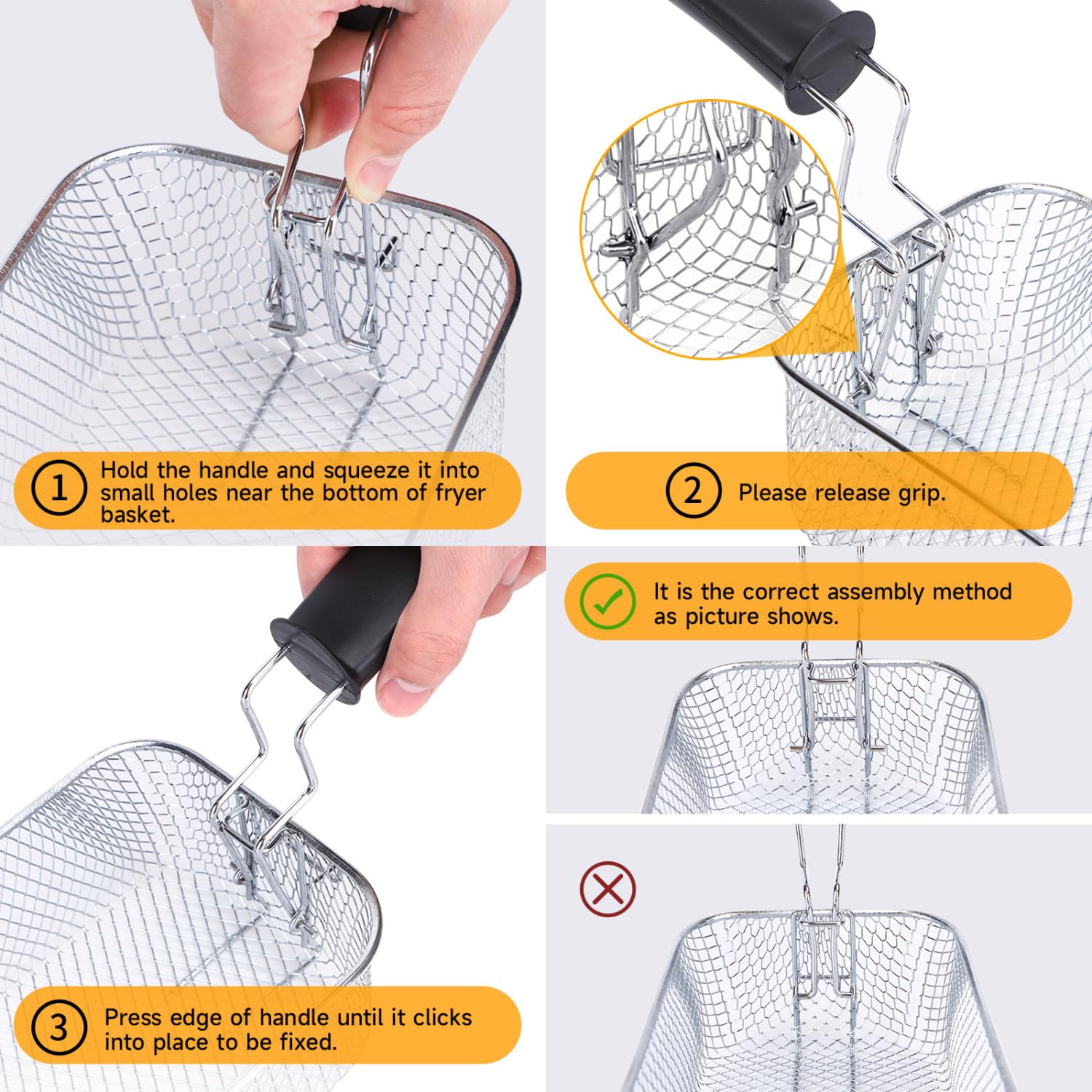 1 Hold the handle and squeeze it into small holes near the bottom of fryer basket.

2 Please release grip.

3 Press edge of handle until it clicks into place to be fixed.

It is the correct assembly method as picture shows.