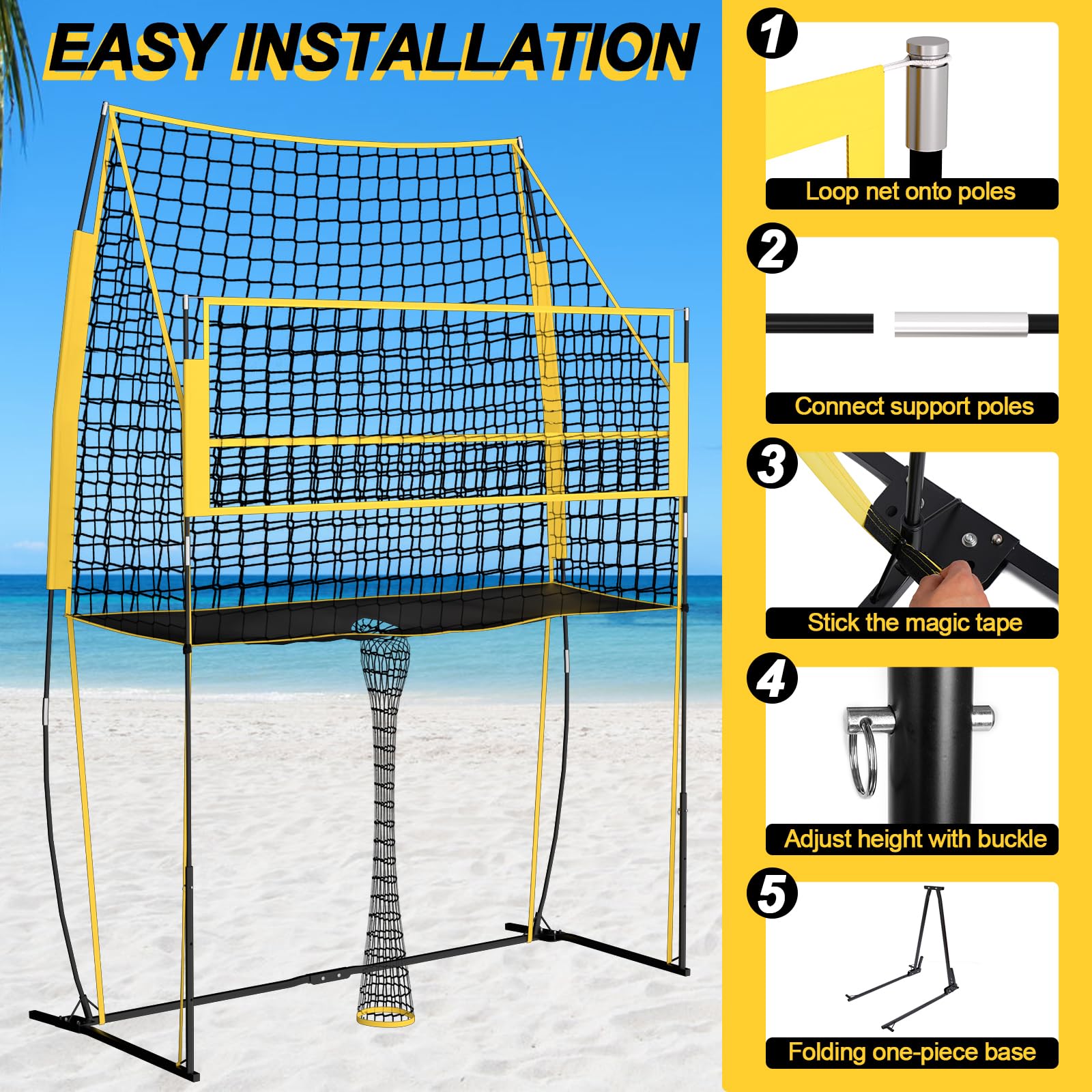 EASY INSTALLATION

1
Loop net onto poles

2
Connect support poles

3
Stick the magic tape

4
Adjust height with buckle

5
Folding one-piece base