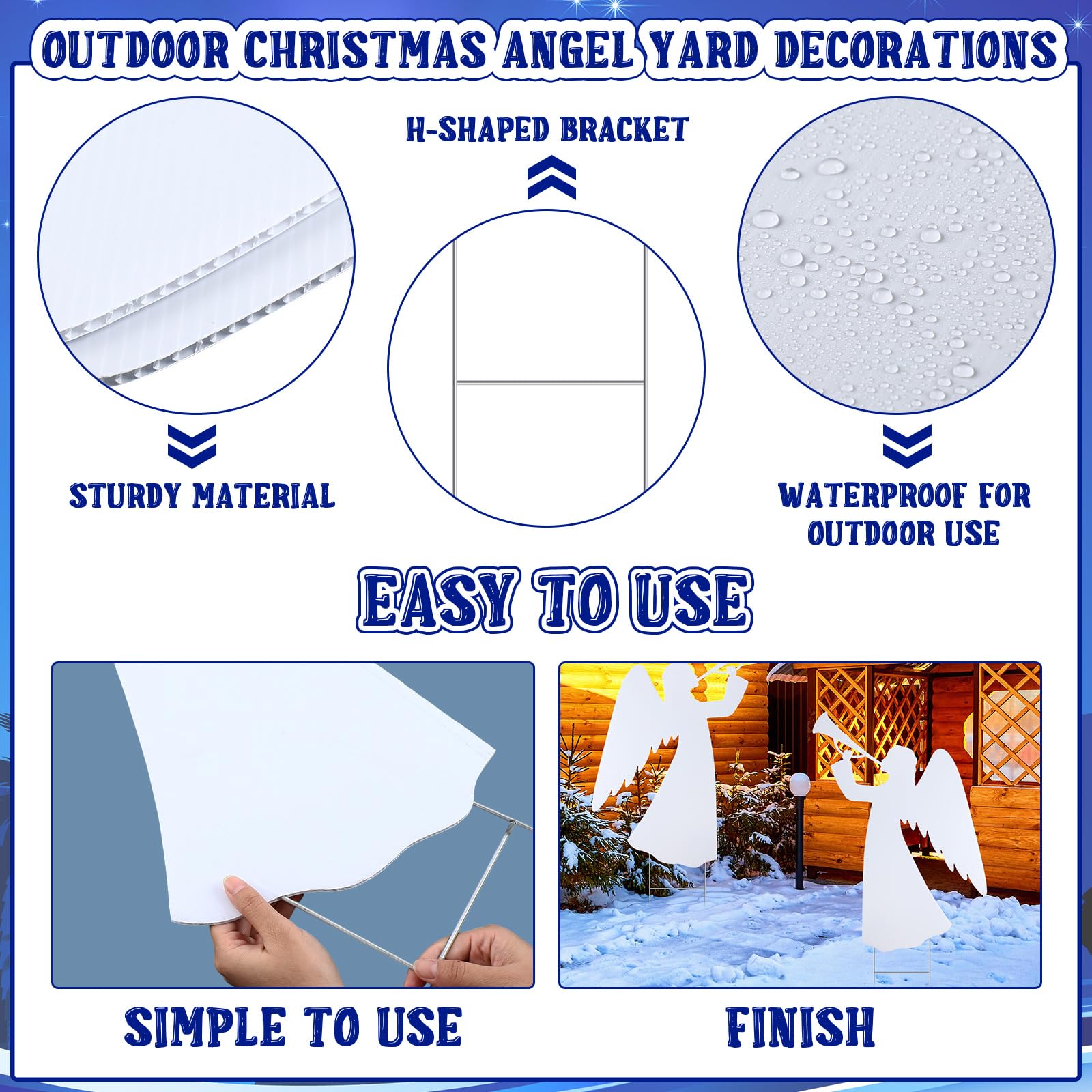 OUTDOOR CHRISTMAS ANGEL YARD DECORATIONS

H-SHAPED BRACKET

STURDY MATERIAL

WATERPROOF FOR OUTDOOR USE

EASY TO USE

SIMPLE TO USE

FINISH