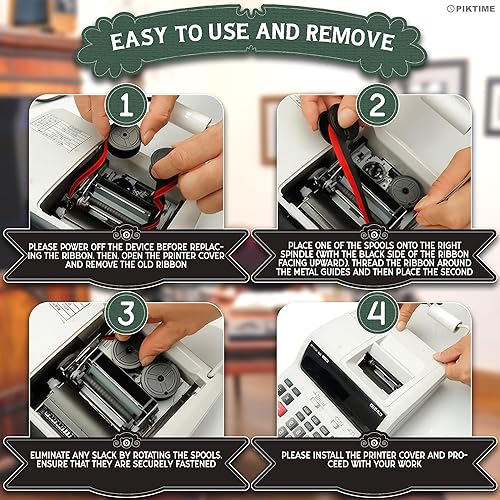 PIKTIME

EASY TO USE AND REMOVE

1

PLEASE POWER OFF THE DEVICE BEFORE REPLACING THE RIBBON. THEN, OPEN THE PRINTER COVER AND REMOVE THE OLD RIBBON

2

PLACE ONE OF THE SPOOLS ONTO THE RIGHT SPINDLE (WITH THE BLACK SIDE OF THE RIBBON FACING UPWARD). THREAD THE RIBBON AROUND THE METAL GUIDES AND THEN PLACE THE SECOND

3

ELIMINATE ANY SLACK BY ROTATING THE SPOOLS. ENSURE THAT THEY ARE SECURELY FASTENED

4

PLEASE INSTALL THE PRINTER COVER AND PROCEED WITH YOUR WORK