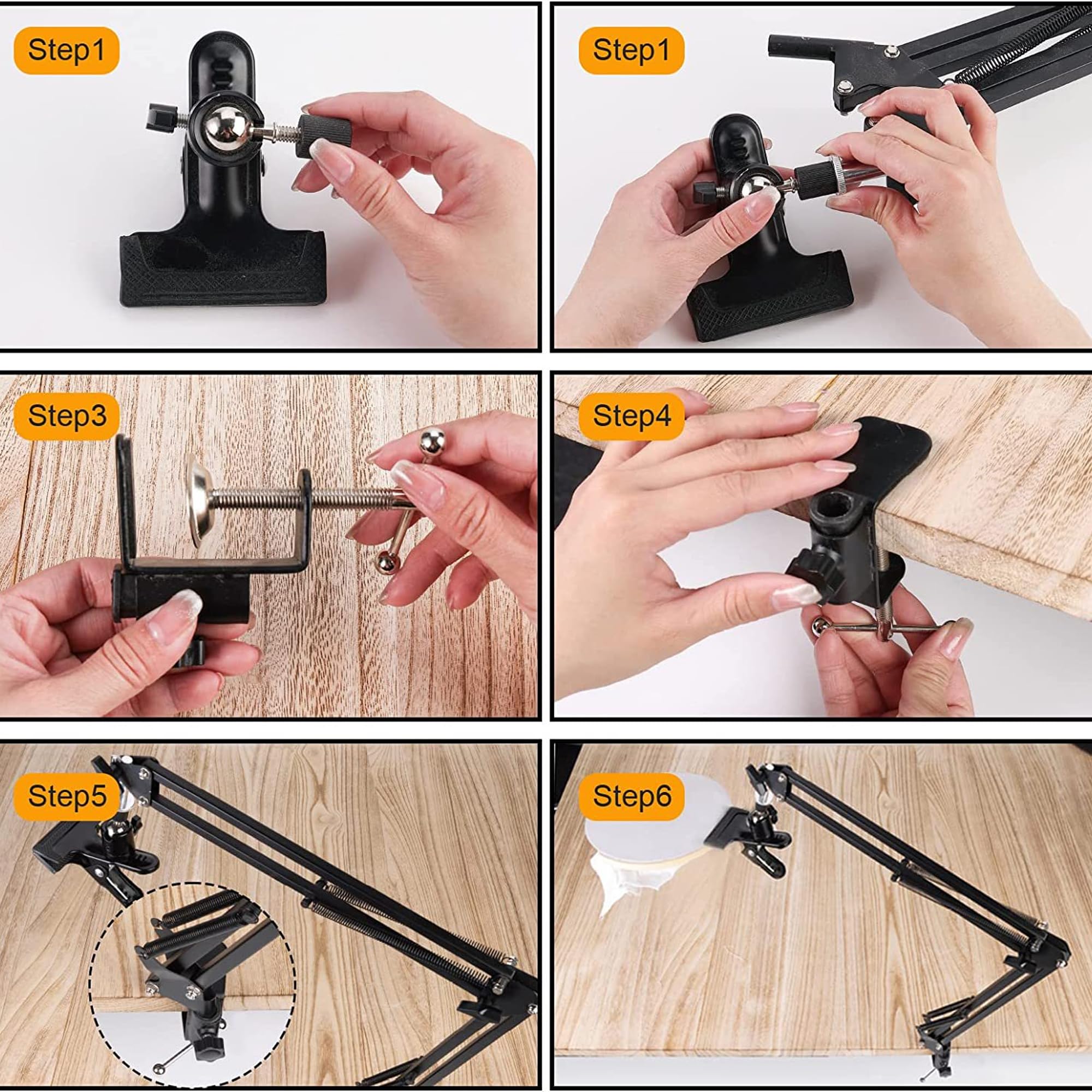 Step1

Step1

Step3

Step4

Step5

Step6