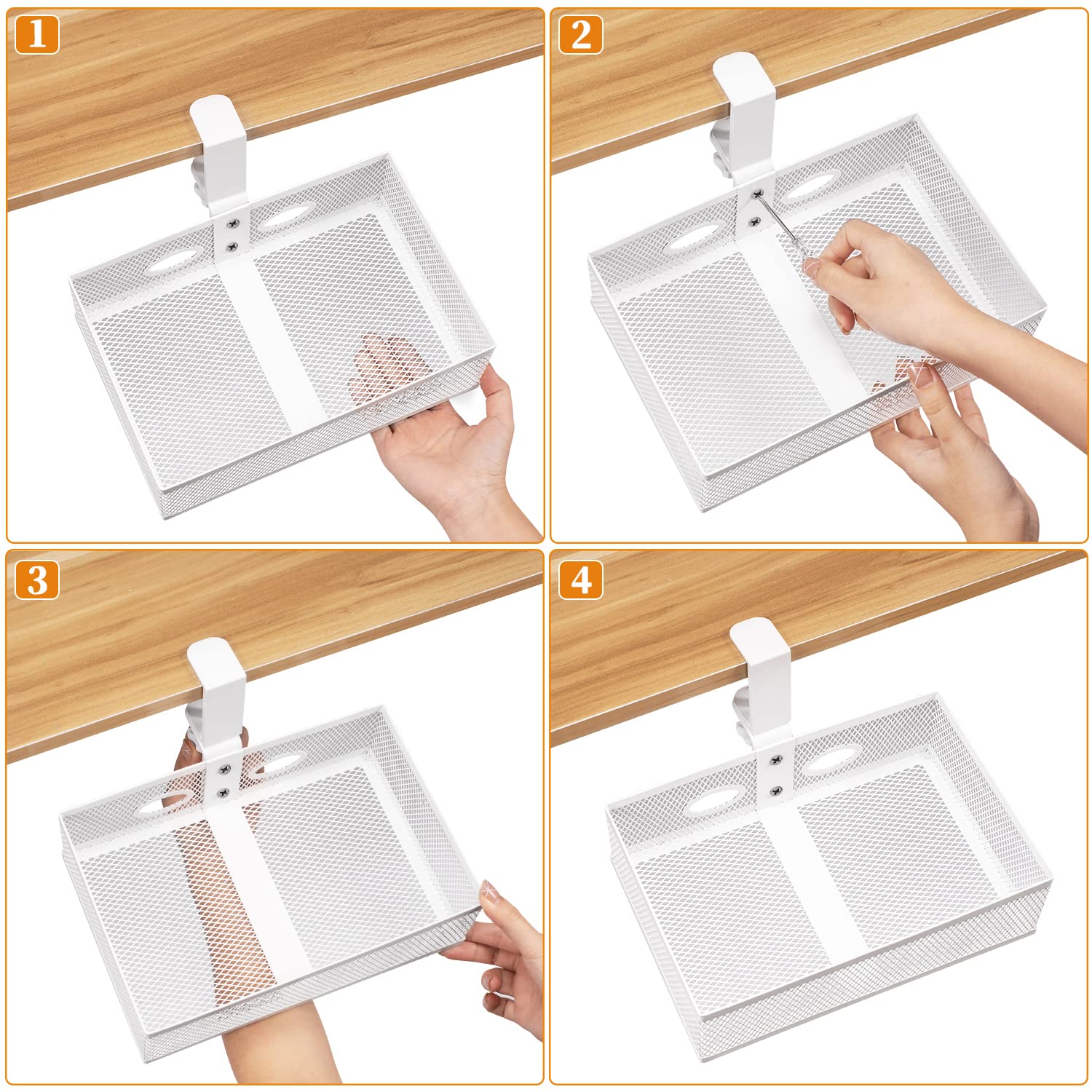 1

2

3

4