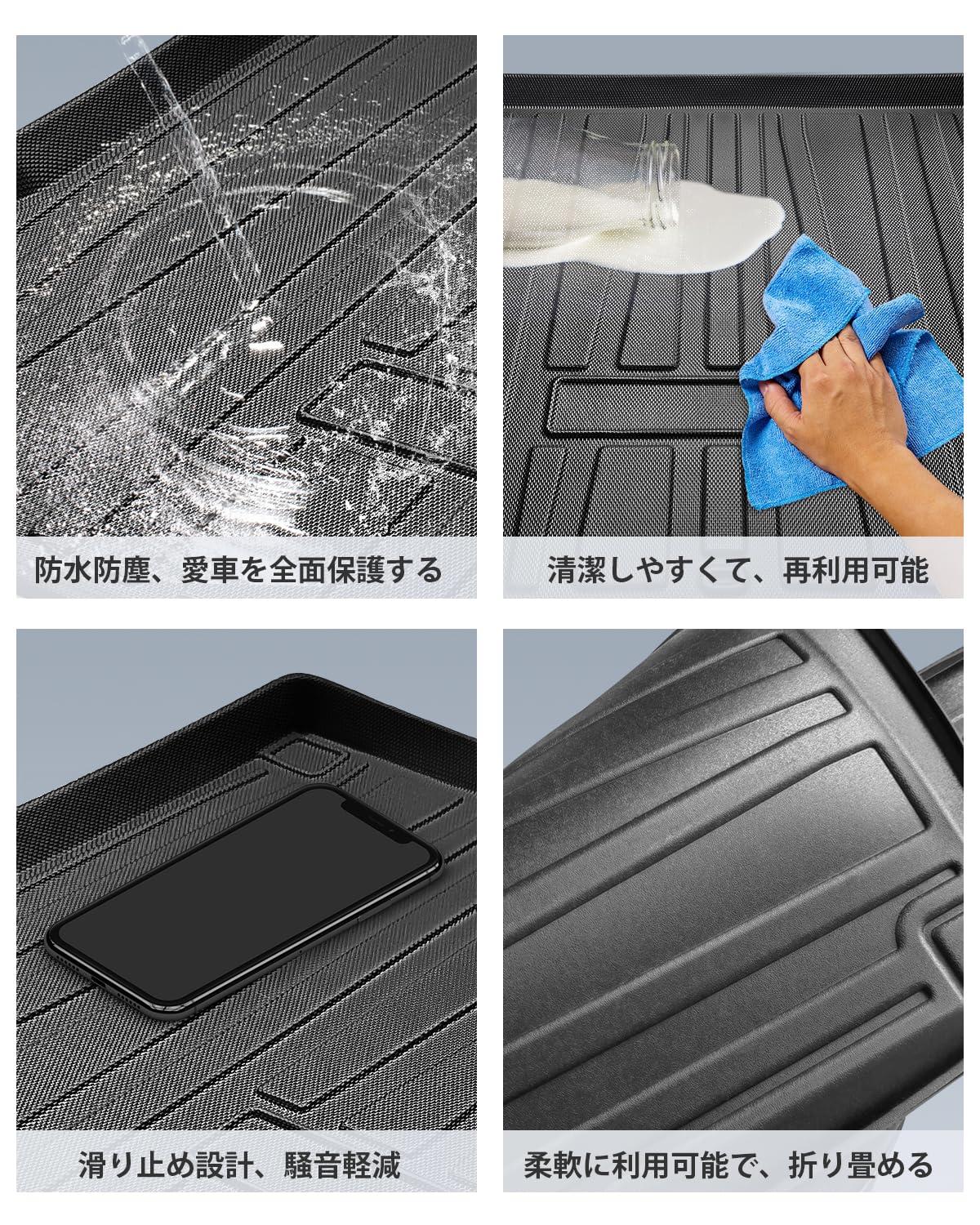 防水防塵、愛車を全面保護する

清潔しやすくて、再利用可能

滑り止め設計、騒音軽減

柔軟に利用可能で、折り畳める