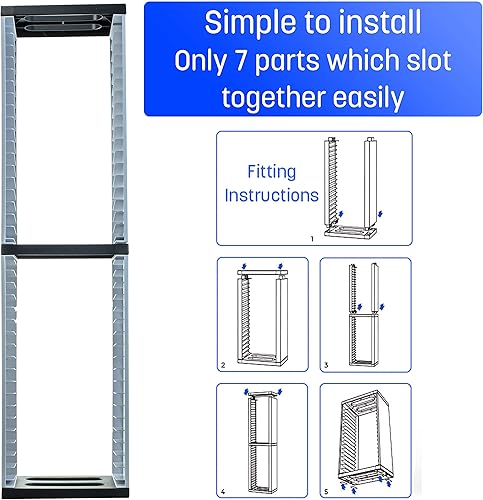 Simple to install
Only 7 parts which slot together easily

Fitting Instructions

1

2

3

4

5