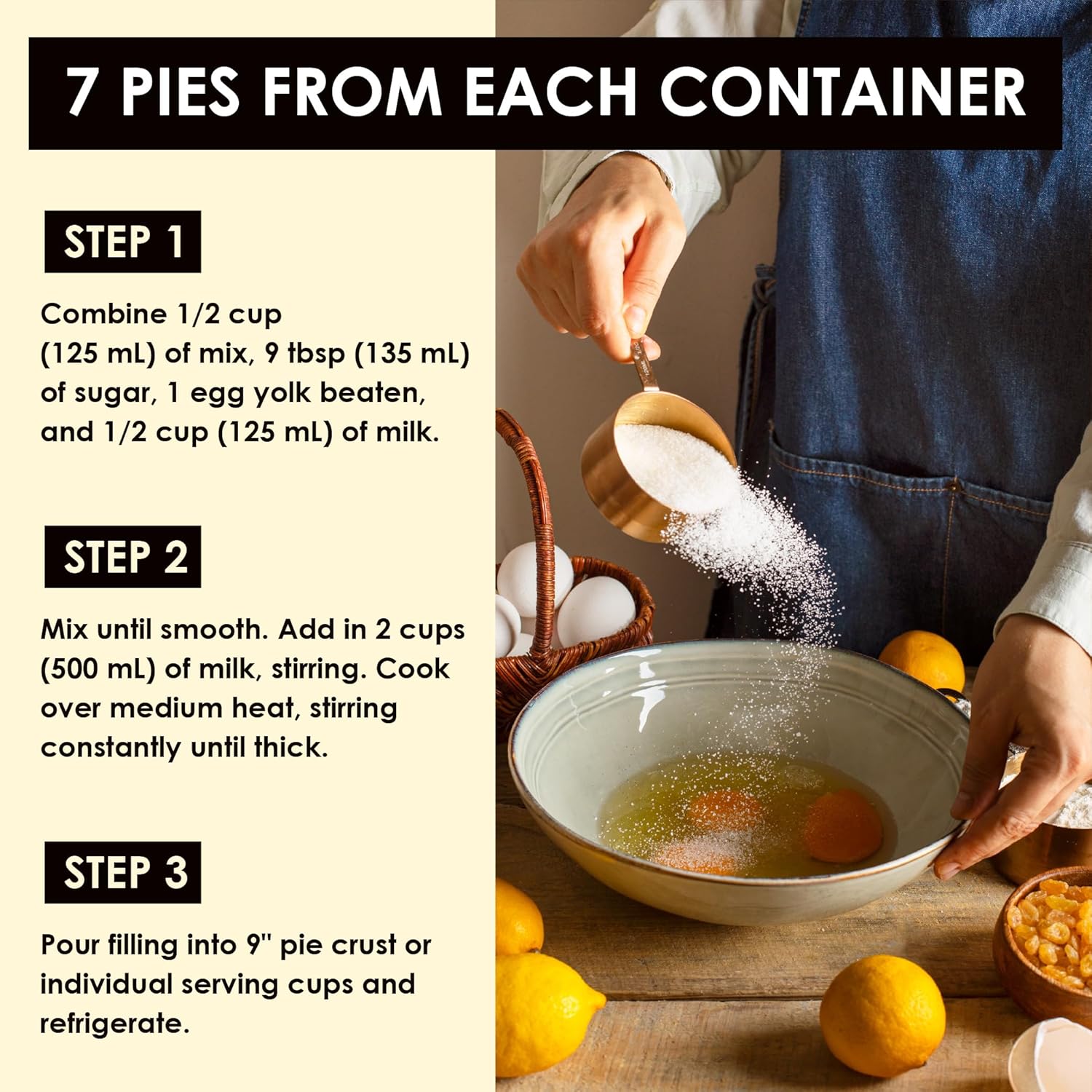 7 PIES FROM EACH CONTAINER

STEP 1

Combine 1/2 cup (125 mL) of mix, 9 tbsp (135 mL) of sugar, 1 egg yolk beaten, and 1/2 cup (125 mL) of milk.

STEP 2

Mix until smooth. Add in 2 cups (500 mL) of milk, stirring. Cook over medium heat, stirring constantly until thick.

STEP 3

Pour filling into 9" pie crust or individual serving cups and refrigerate.