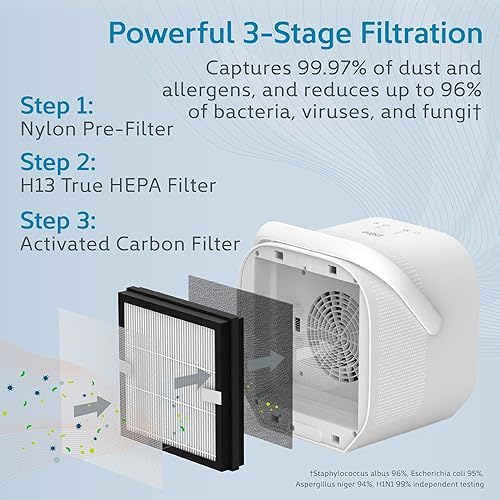 Powerful 3-Stage Filtration

Captures 99.97% of dust and allergens, and reduces up to 96% of bacteria, viruses, and fungi†

Step 1:
Nylon Pre-Filter

Step 2:
H13 True HEPA Filter

Step 3:
Activated Carbon Filter

†Staphylococcus albus 96%, Escherichia coli 95%, Aspergillus niger 94%, H1N1 99% independent testing