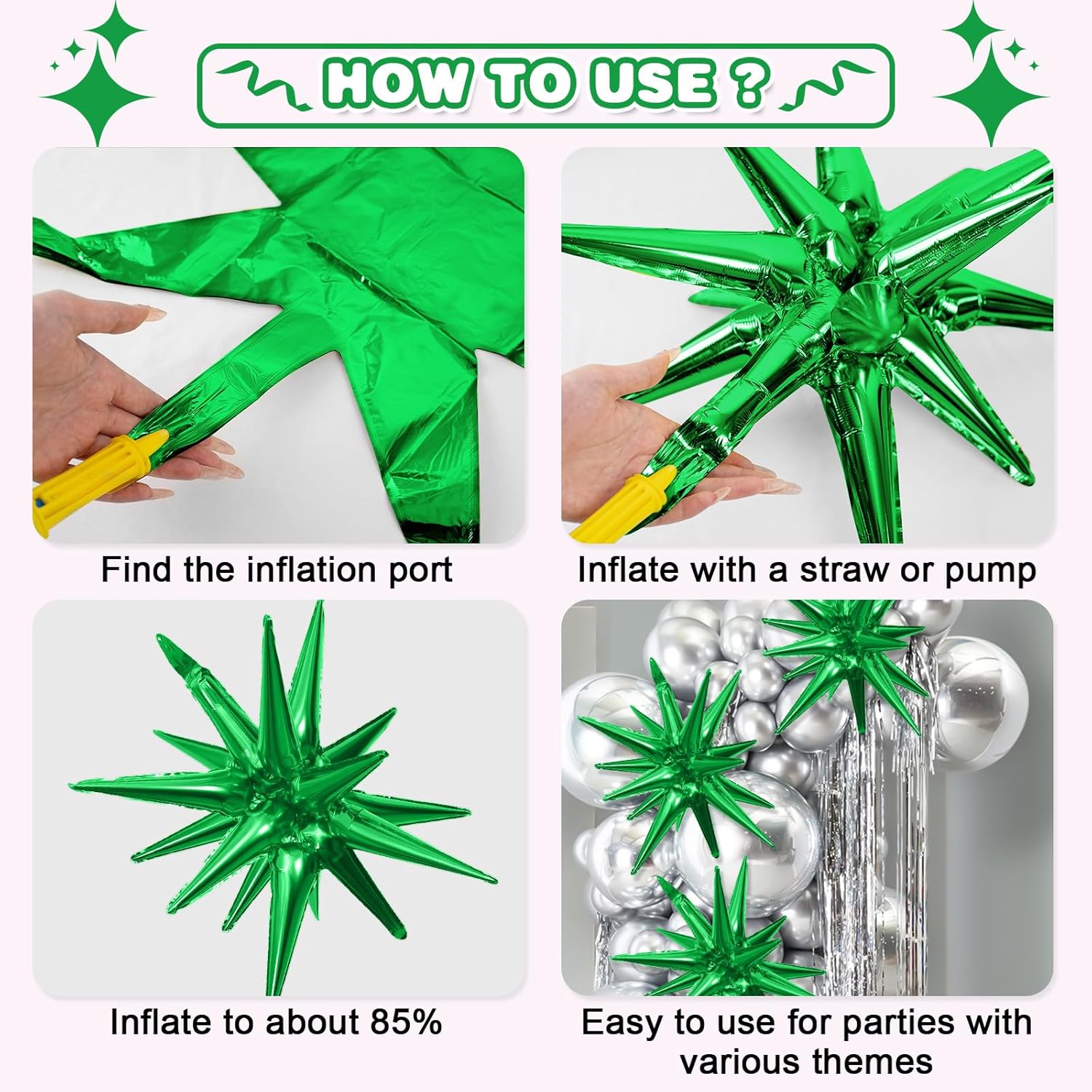 HOW TO USE ?

Find the inflation port

Inflate with a straw or pump

Inflate to about 85%

Easy to use for parties with various themes