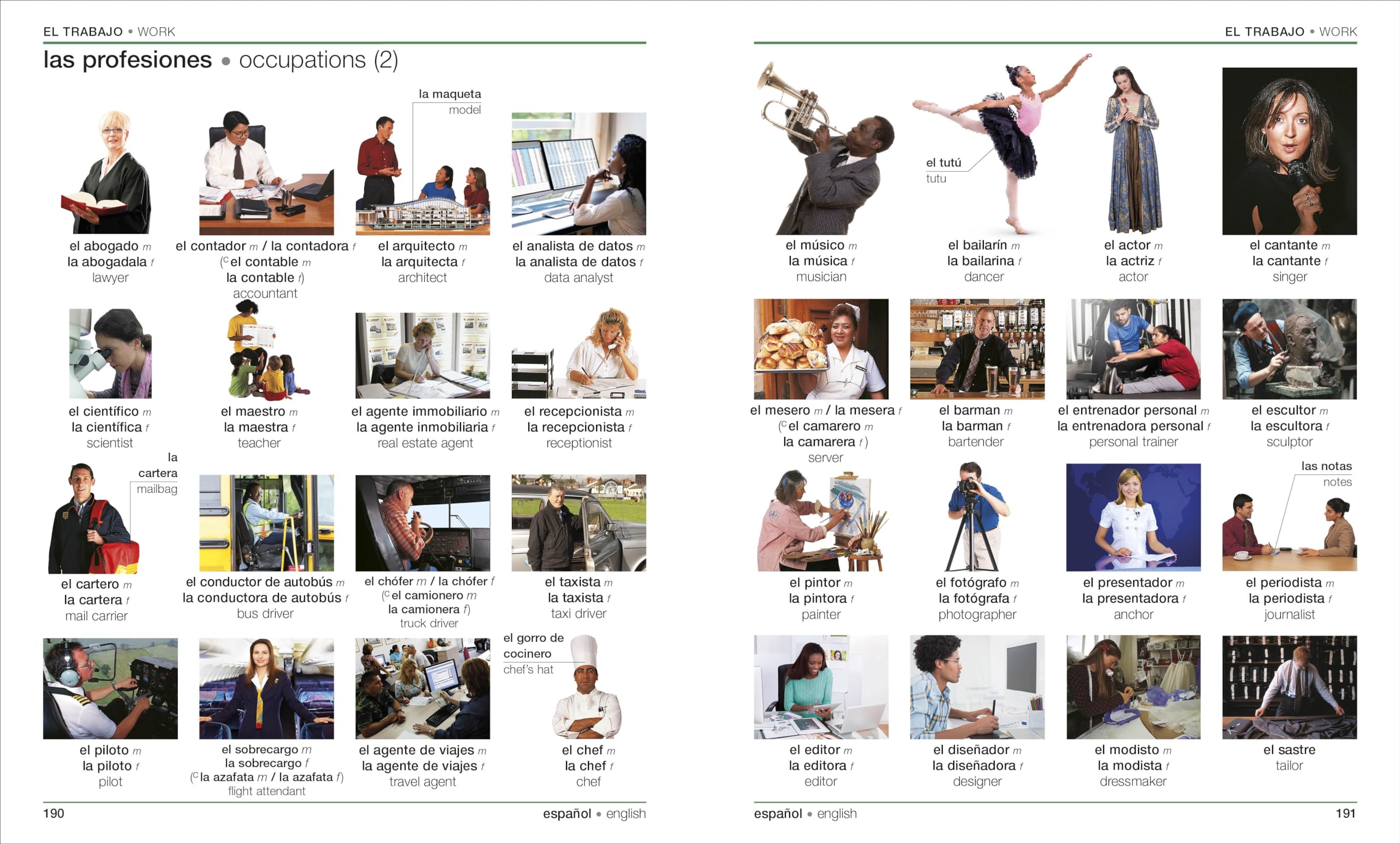 EL TRABAJO • WORK

las profesiones • occupations (2)

la maqueta
model

el abogado m
la abogadala f
lawyer

el contador m / la contadora f
(C el contable m
la contable f)
accountant

el arquitecto m
la arquitecta f
architect

el analista de datos m
la analista de datos f
data analyst

el científico m
la científica f
scientist

el maestro m
la maestra f
teacher

el agente immobiliario m
la agente inmobiliaria f
real estate agent

el recepcionista m
la recepcionista f
receptionist

la cartera
mailbag

el cartero m
la cartera f
mail carrier

el conductor de autobús m
la conductora de autobús f
bus driver

el chófer m / la chófer f
(C el camionero m
la camionera f)
truck driver

el taxista m
la taxista f
taxi driver

el gorro de cocinero
chef's hat

el piloto m
la piloto f
pilot

el sobrecargo m
la sobrecargo f
(C la azafata m / la azafata f)
flight attendant

el agente de viajes m
la agente de viajes f
travel agent

el chef m
la chef f
chef

190

español • english

EL TRABAJO • WORK

el tutú
tutu

el músico m
la música f
musician

el bailarín m
la bailarina f
dancer

el actor m
la actriz f
actor

el cantante m
la cantante f
singer

el mesero m / la mesera f
(C el camarero m
la camarera f)
server

el barman m
la barman f
bartender

el entrenador personal m
la entrenadora personal f
personal trainer

el escultor m
la escultora f
sculptor

las notas
notes

el pintor m
la pintora f
painter

el fotógrafo m
la fotógrafa f
photographer

el presentador m
la presentadora f
anchor

el periodista m
la periodista f
journalist

el editor m
la editora f
editor

el diseñador m
la diseñadora f
designer

el modisto m
la modista f
dressmaker

el sastre
tailor

español • english

191