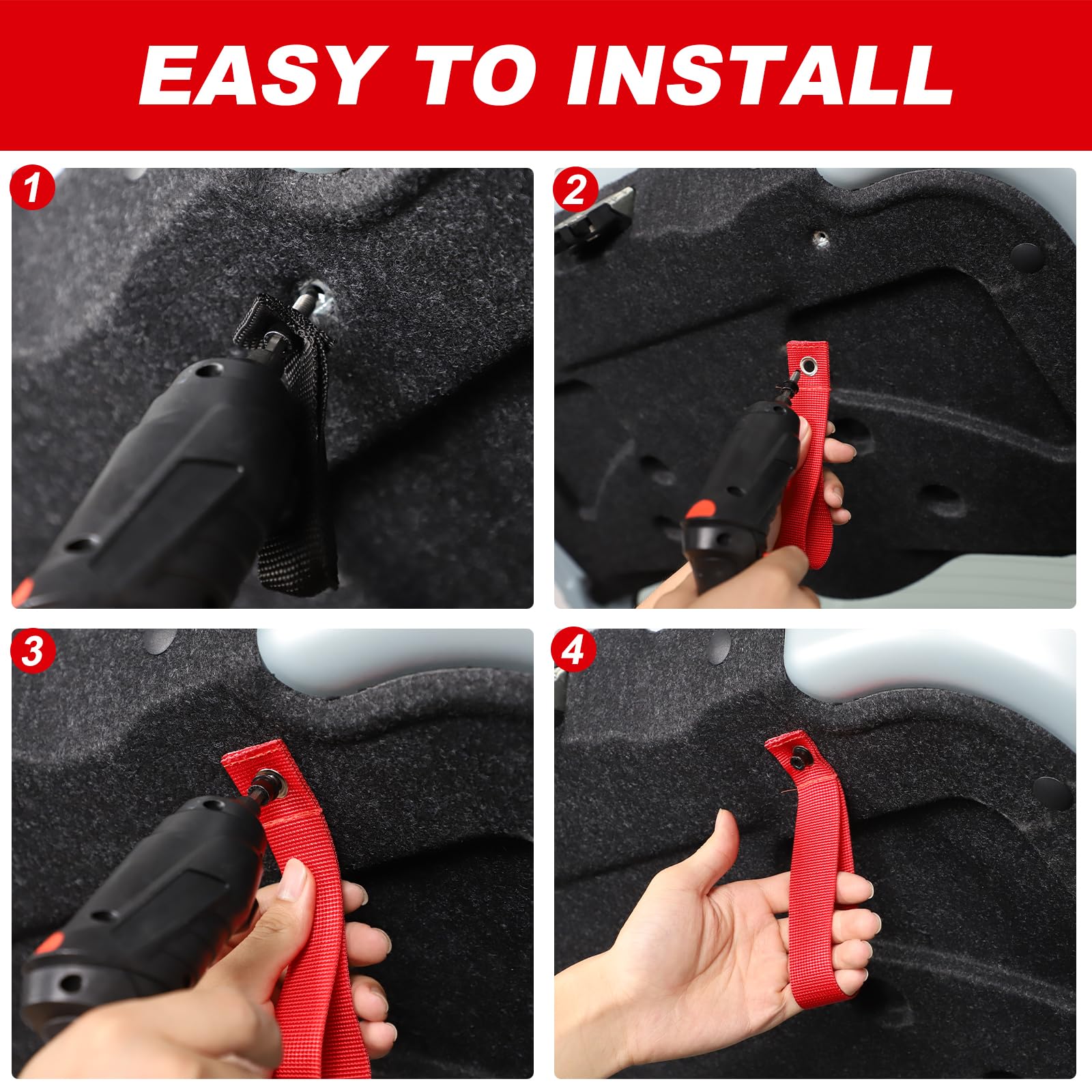 EASY TO INSTALL

1

2

3

4