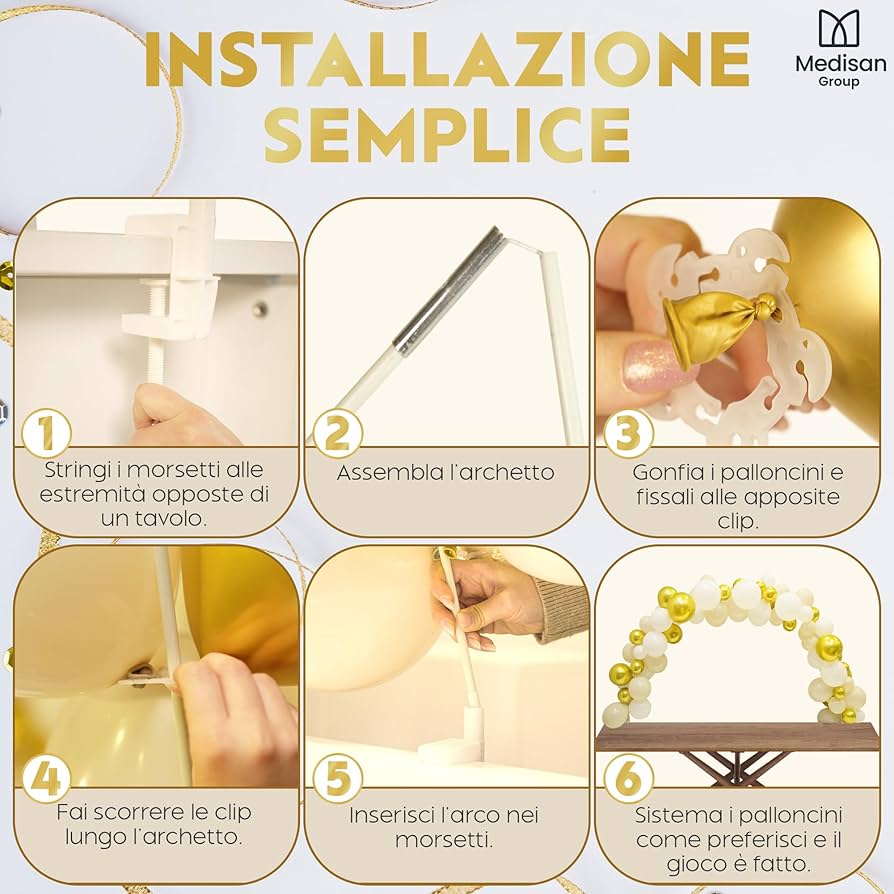 INSTALLAZIONE SEMPLICE

Medisan Group

1
Stringi i morsetti alle estremità opposte di un tavolo.

2
Assembla l'archetto

3
Gonfia i palloncini e fissali alle apposite clip.

4
Fai scorrere le clip lungo l'archetto.

5
Inserisci l'arco nei morsetti.

6
Sistema i palloncini come preferisci e il gioco è fatto.