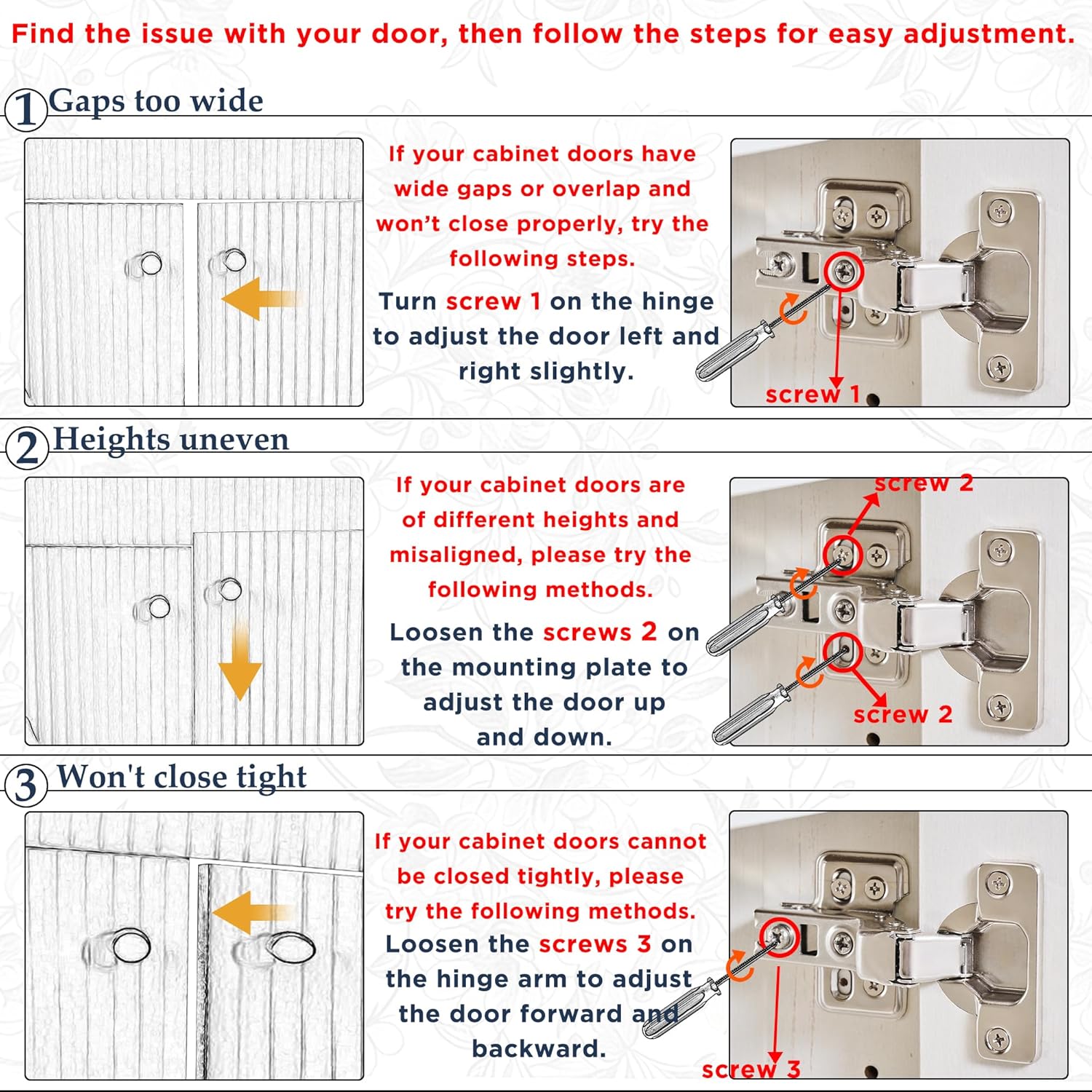 Find the issue with your door, then follow the steps for easy adjustment.

1 Gaps too wide

If your cabinet doors have wide gaps or overlap and won't close properly, try the following steps.

Turn screw 1 on the hinge to adjust the door left and right slightly.

screw 1

2 Heights uneven

If your cabinet doors are of different heights and misaligned, please try the following methods.

Loosen the screws 2 on the mounting plate to adjust the door up and down.

screw 2

screw 2

3 Won't close tight

If your cabinet doors cannot be closed tightly, please try the following methods.

Loosen the screws 3 on the hinge arm to adjust the door forward and backward.

screw 3