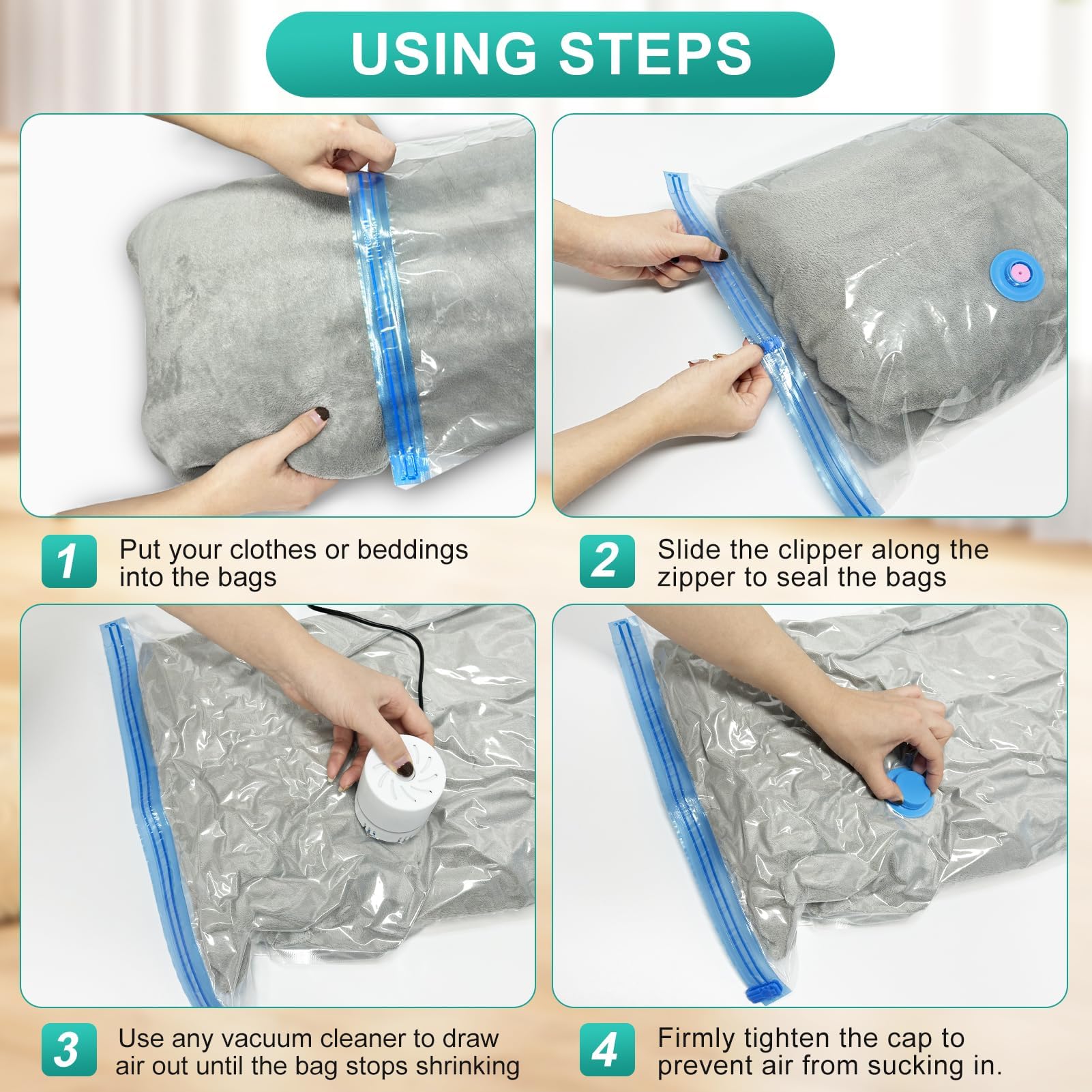 USING STEPS

1 Put your clothes or beddings into the bags

2 Slide the clipper along the zipper to seal the bags

3 Use any vacuum cleaner to draw air out until the bag stops shrinking

4 Firmly tighten the cap to prevent air from sucking in.