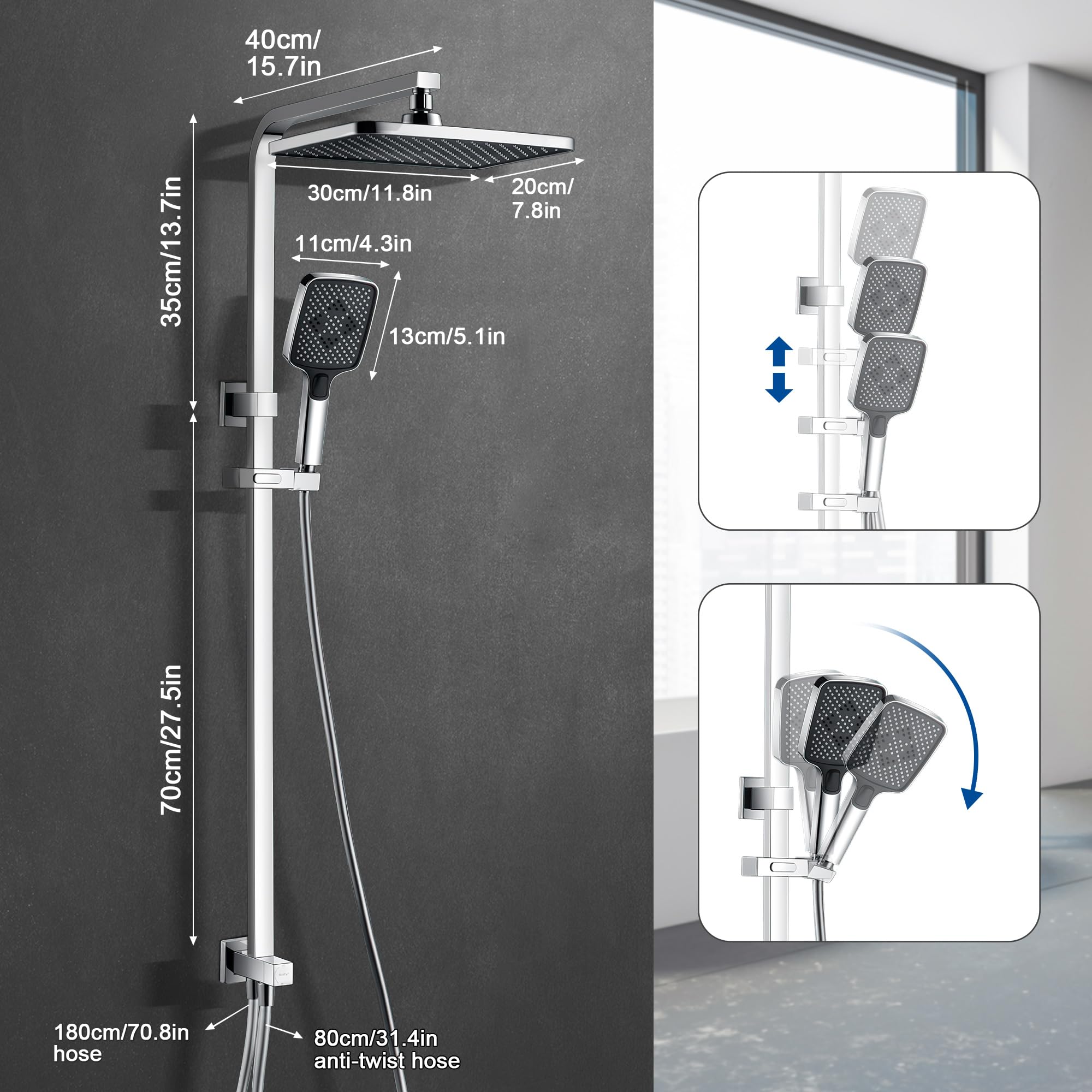 40cm/
15.7in

35cm/13.7in

30cm/11.8in

20cm/
7.8in

11cm/4.3in

13cm/5.1in

70cm/27.5in

180cm/70.8in
hose

80cm/31.4in
anti-twist hose