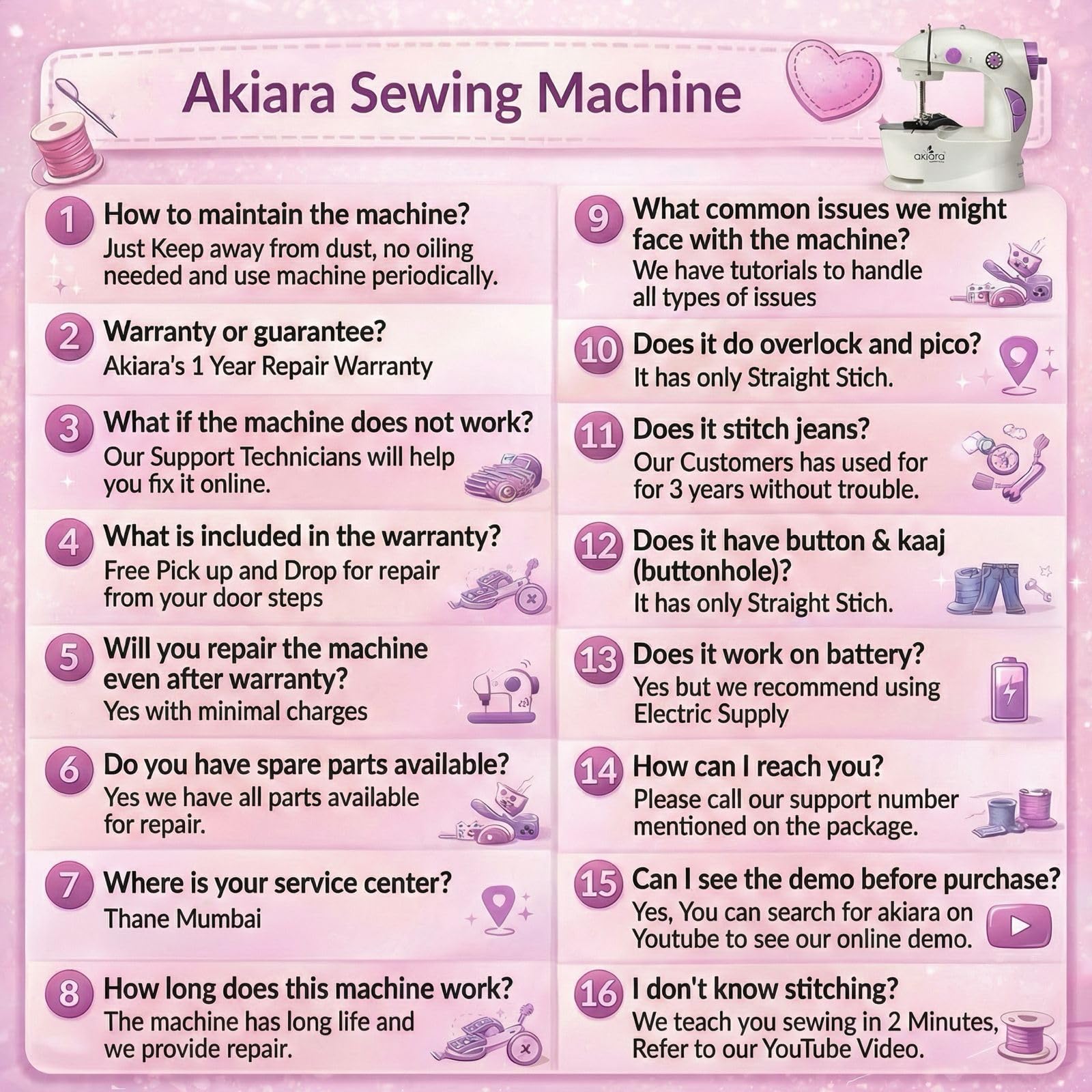 Akiara Sewing Machine

akiara

1 How to maintain the machine?
Just Keep away from dust, no oiling needed and use machine periodically.

2 Warranty or guarantee?
Akiara's 1 Year Repair Warranty

3 What if the machine does not work?
Our Support Technicians will help you fix it online.

4 What is included in the warranty?
Free Pick up and Drop for repair from your door steps

5 Will you repair the machine even after warranty?
Yes with minimal charges

6 Do you have spare parts available?
Yes we have all parts available for repair.

7 Where is your service center?
Thane Mumbai

8 How long does this machine work?
The machine has long life and we provide repair.

9 What common issues we might face with the machine?
We have tutorials to handle all types of issues

10 Does it do overlock and pico?
It has only Straight Stich.

11 Does it stitch jeans?
Our Customers has used for for 3 years without trouble.

12 Does it have button & kaaj (buttonhole)?
It has only Straight Stich.

13 Does it work on battery?
Yes but we recommend using Electric Supply

14 How can I reach you?
Please call our support number mentioned on the package.

15 Can I see the demo before purchase?
Yes, You can search for akiara on Youtube to see our online demo.

16 I don't know stitching?
We teach you sewing in 2 Minutes, Refer to our YouTube Video.