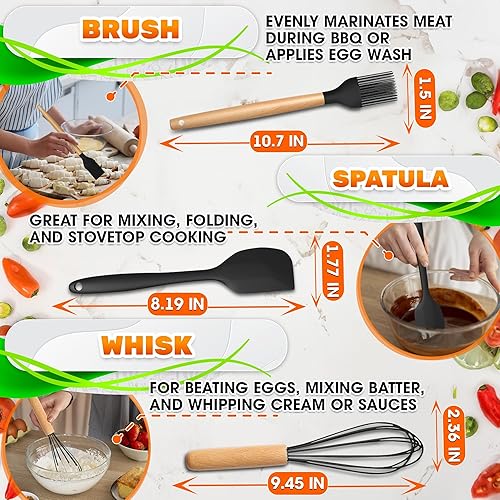 BRUSH

EVENLY MARINATES MEAT DURING BBQ OR APPLIES EGG WASH

1.5 IN

10.7 IN

SPATULA

GREAT FOR MIXING, FOLDING, AND STOVETOP COOKING

1.77 IN

8.19 IN

WHISK

FOR BEATING EGGS, MIXING BATTER, AND WHIPPING CREAM OR SAUCES

2.36 IN

9.45 IN