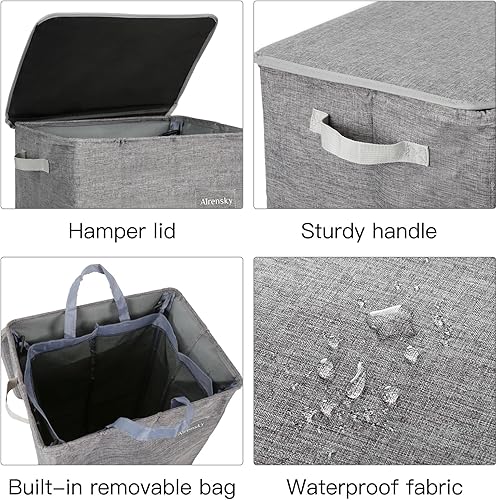 Alrensky

Hamper lid

Sturdy handle

Alrensky

Built-in removable bag

Waterproof fabric