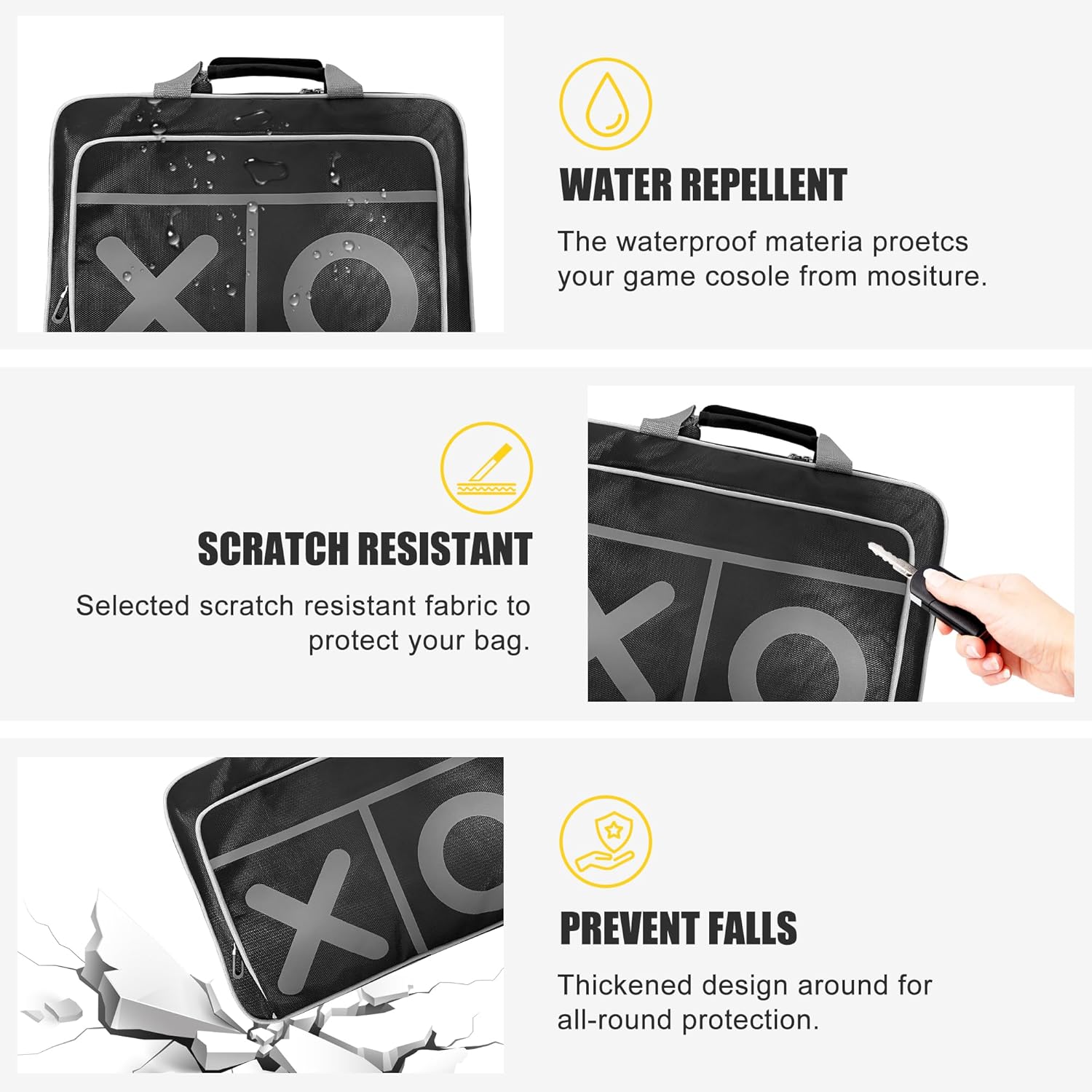 WATER REPELLENT

The waterproof materia proetcs your game cosole from mositure.

SCRATCH RESISTANT

Selected scratch resistant fabric to protect your bag.

PREVENT FALLS

Thickened design around for all-round protection.