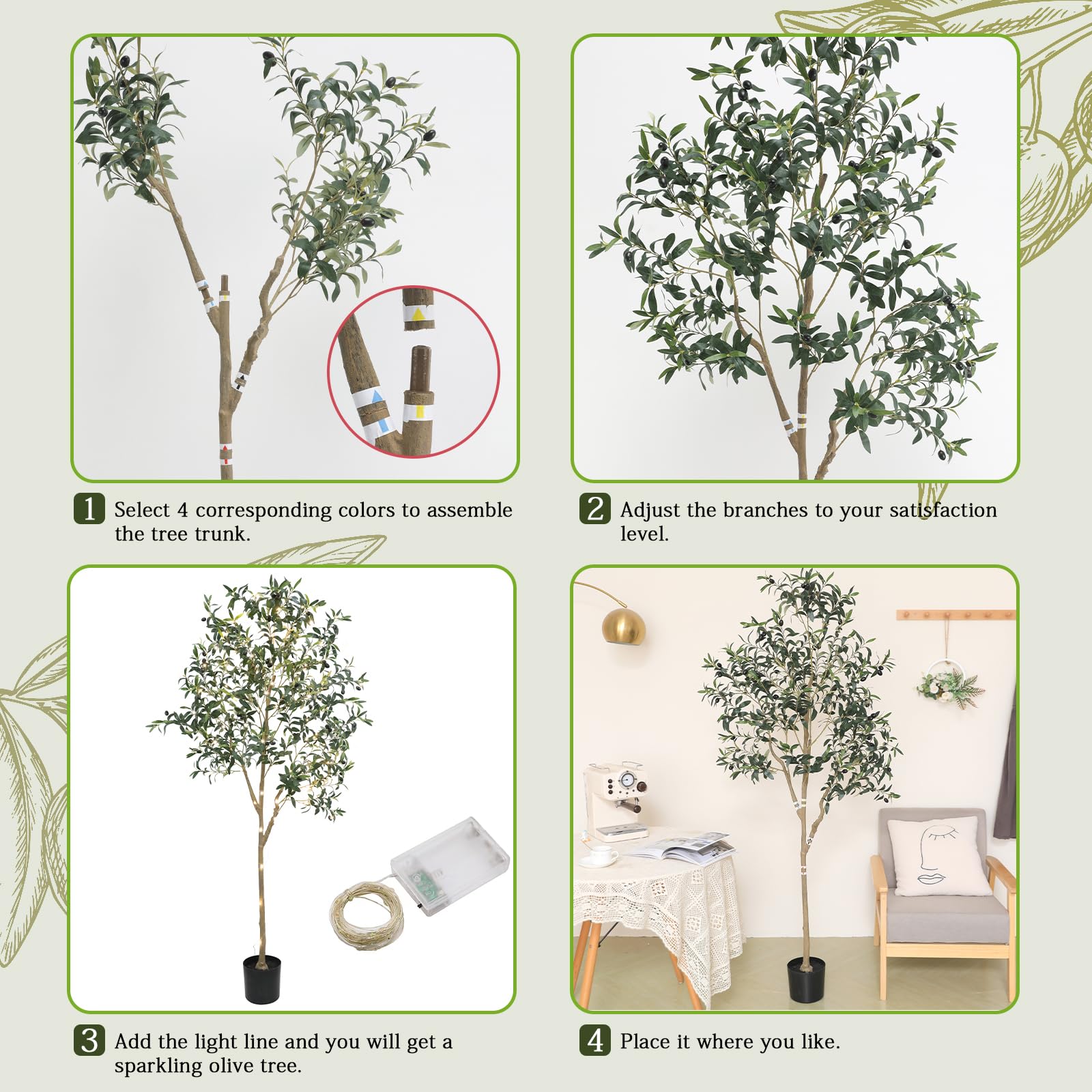 1 Select 4 corresponding colors to assemble the tree trunk.

2 Adjust the branches to your satisfaction level.

3 Add the light line and you will get a sparkling olive tree.

4 Place it where you like.