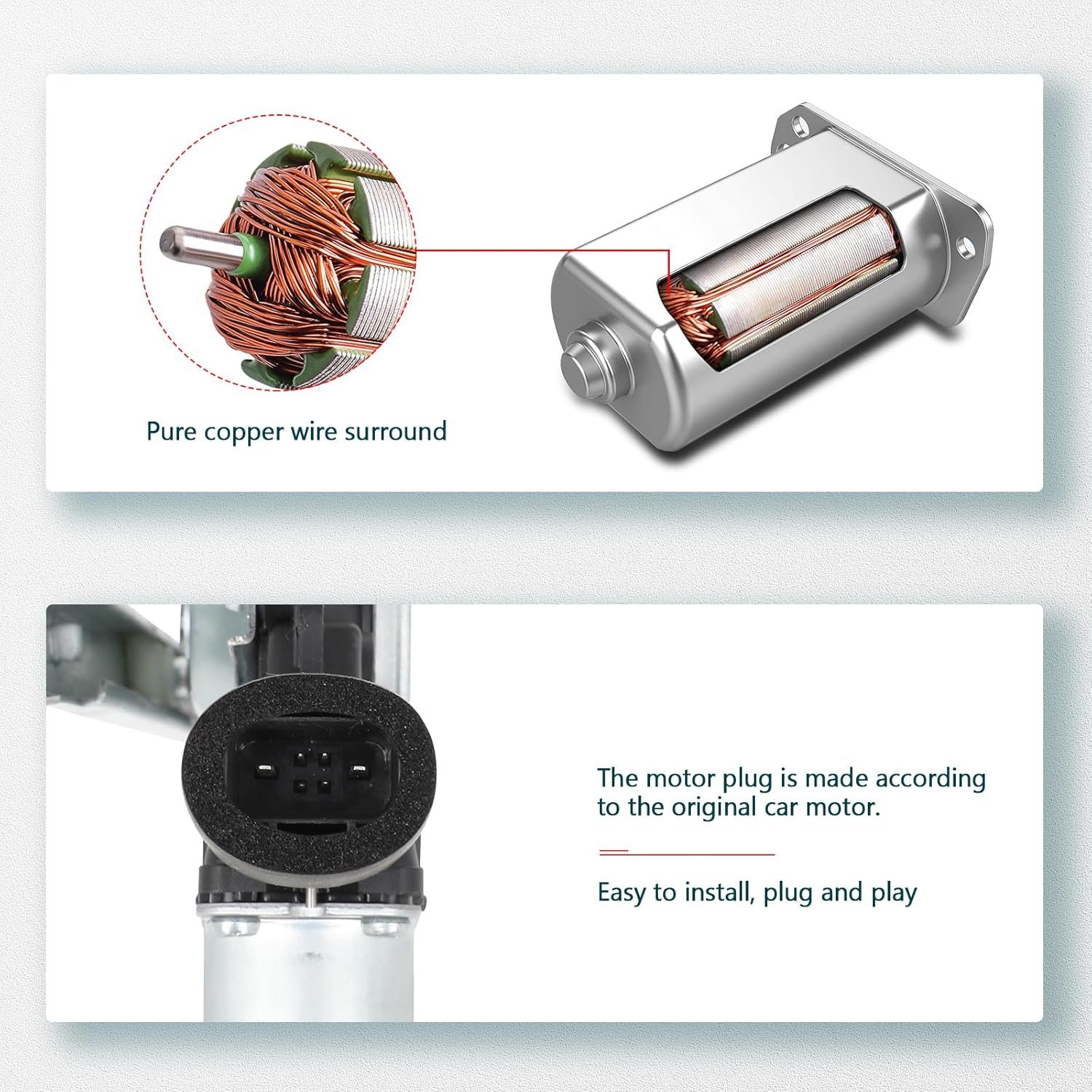 Pure copper wire surround

The motor plug is made according to the original car motor.

Easy to install, plug and play