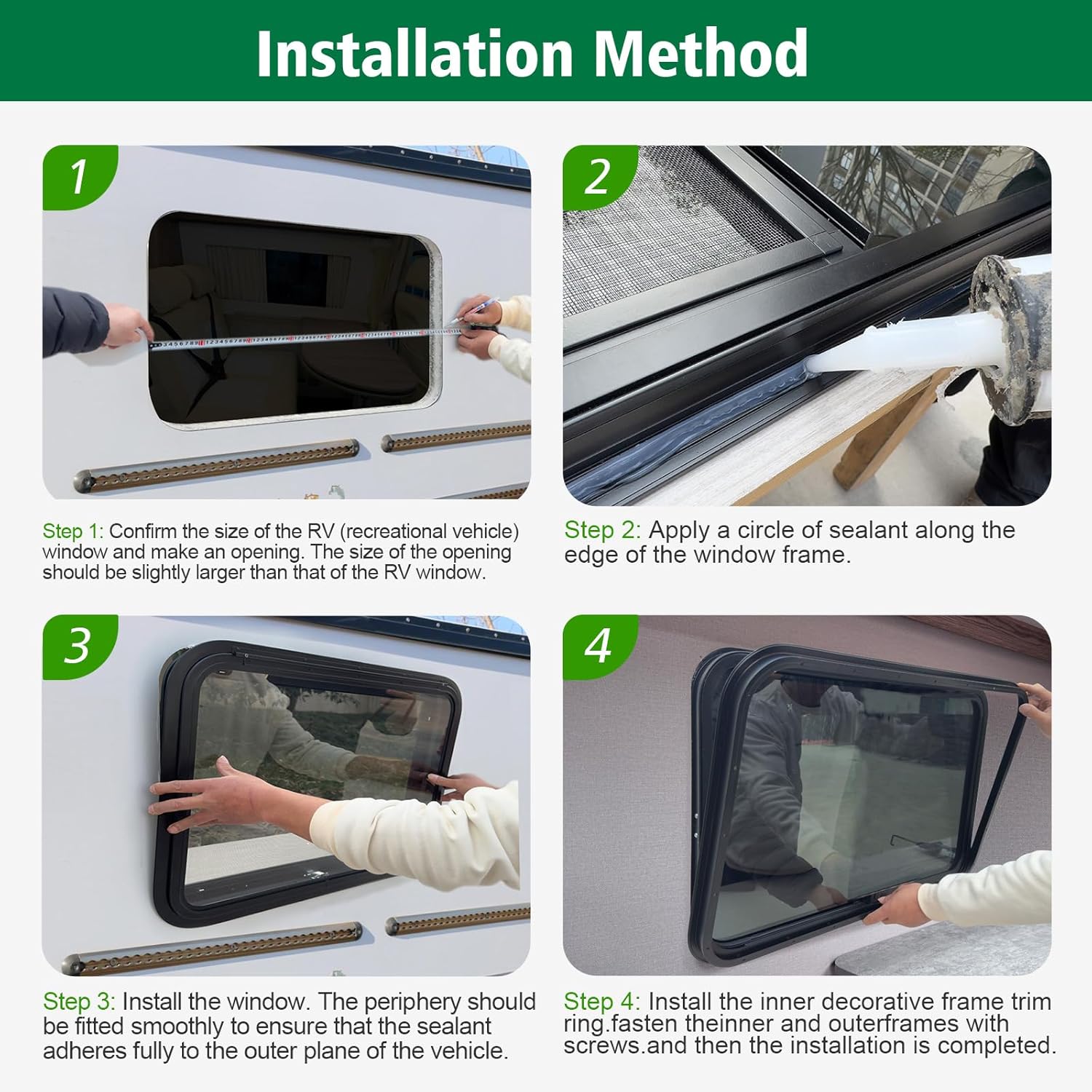 Installation Method

1

Step 1: Confirm the size of the RV (recreational vehicle) window and make an opening. The size of the opening should be slightly larger than that of the RV window.

2

Step 2: Apply a circle of sealant along the edge of the window frame.

3

Step 3: Install the window. The periphery should be fitted smoothly to ensure that the sealant adheres fully to the outer plane of the vehicle.

4

Step 4: Install the inner decorative frame trim ring.fasten theinner and outerframes with screws.and then the installation is completed.