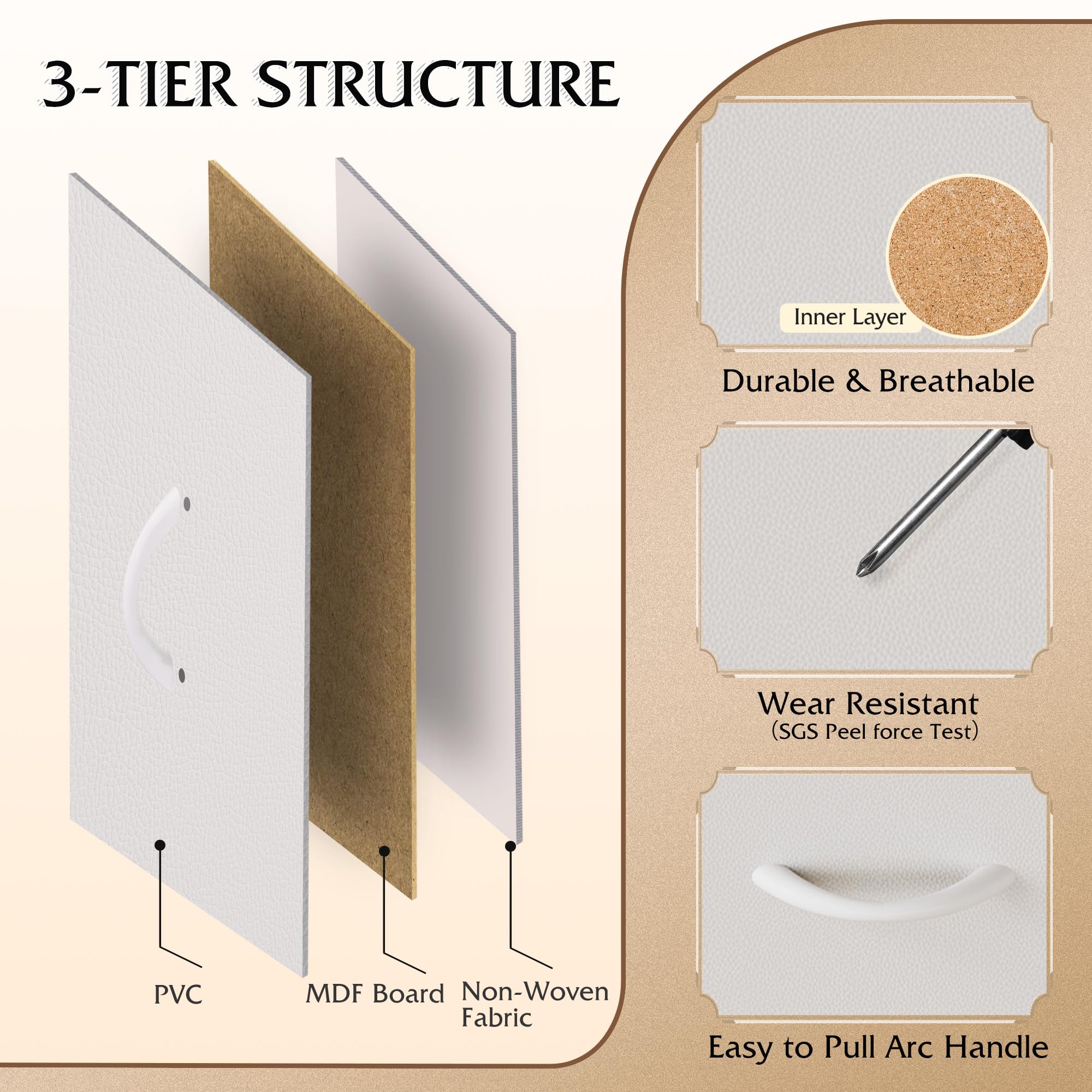 3-TIER STRUCTURE

PVC

MDF Board

Non-Woven Fabric

Inner Layer

Durable & Breathable

Wear Resistant
(SGS Peel force Test)

Easy to Pull Arc Handle